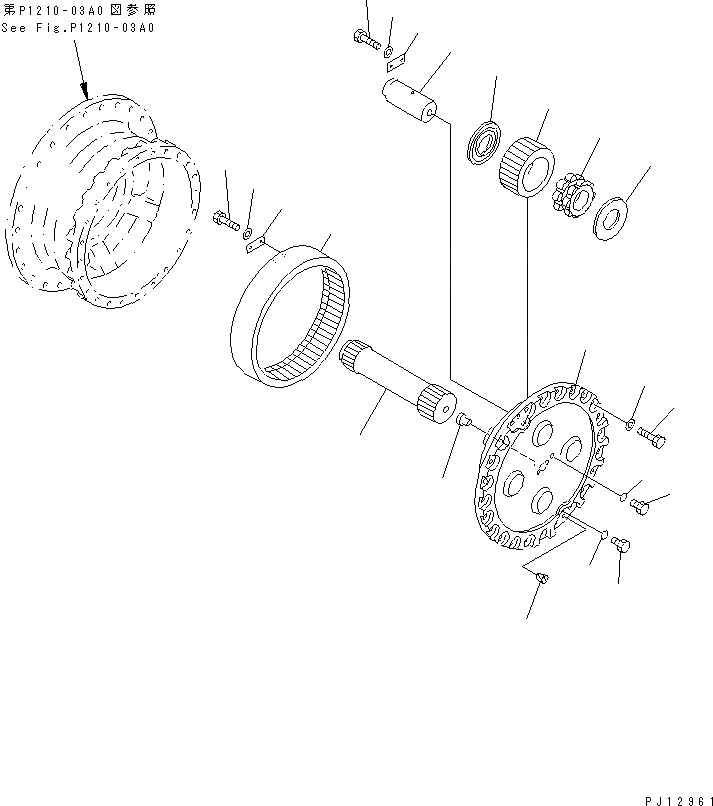 第P1210-03A0図参照
See Fig.P1210-03A0

PJ12961