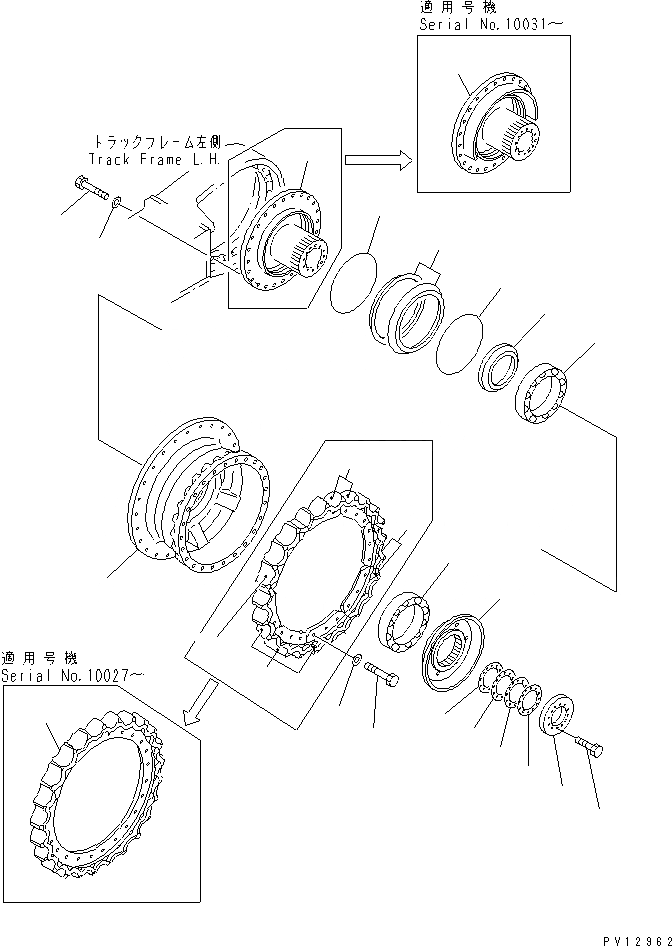 適用号機
Serial No.10031~

トラックフレーム左側
Track Frame L.H.

適用号機
Serial No.10027~

PV12962