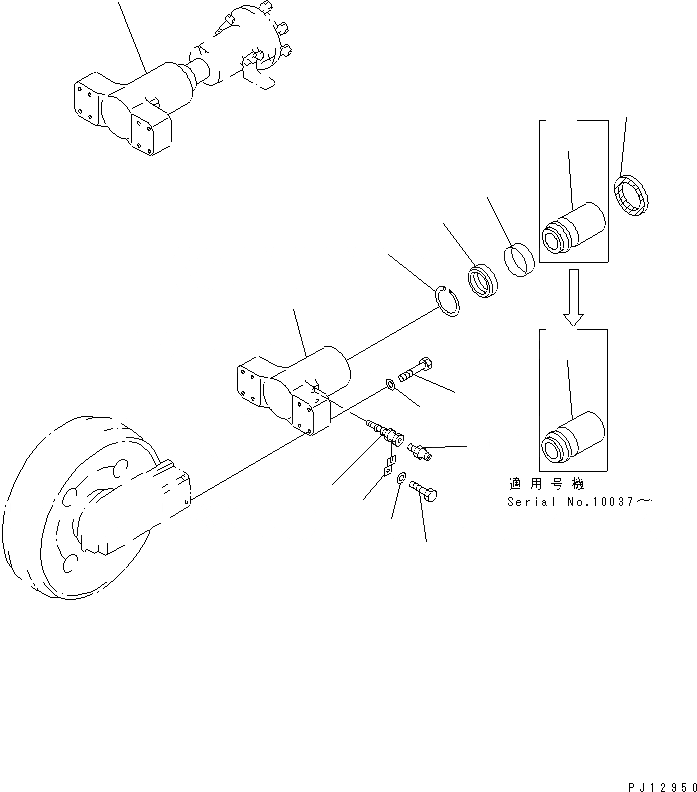 適用号機
Serial No.10037～

PJ12950