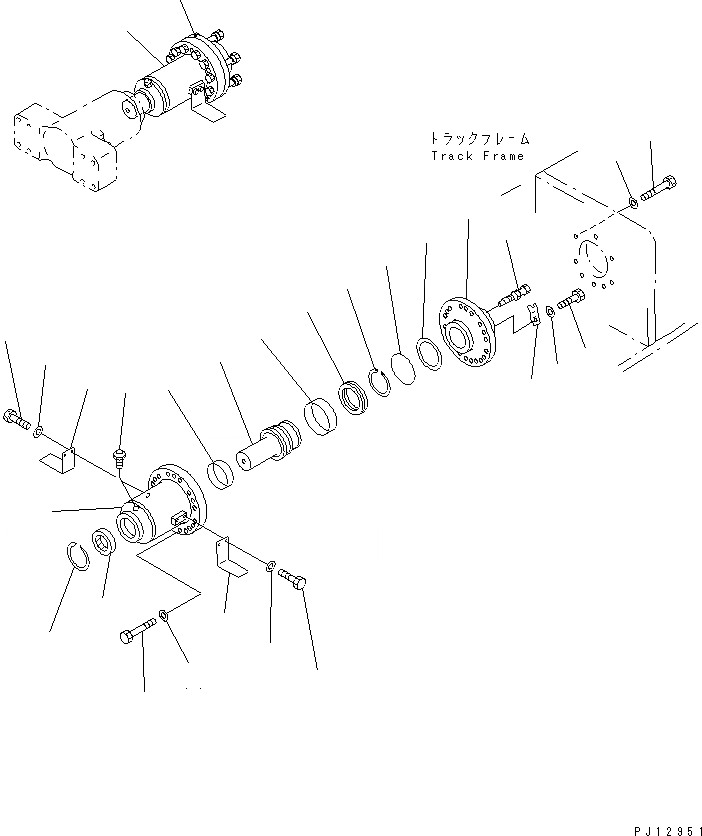 トラックフレーム
Track Frame

PJ12951