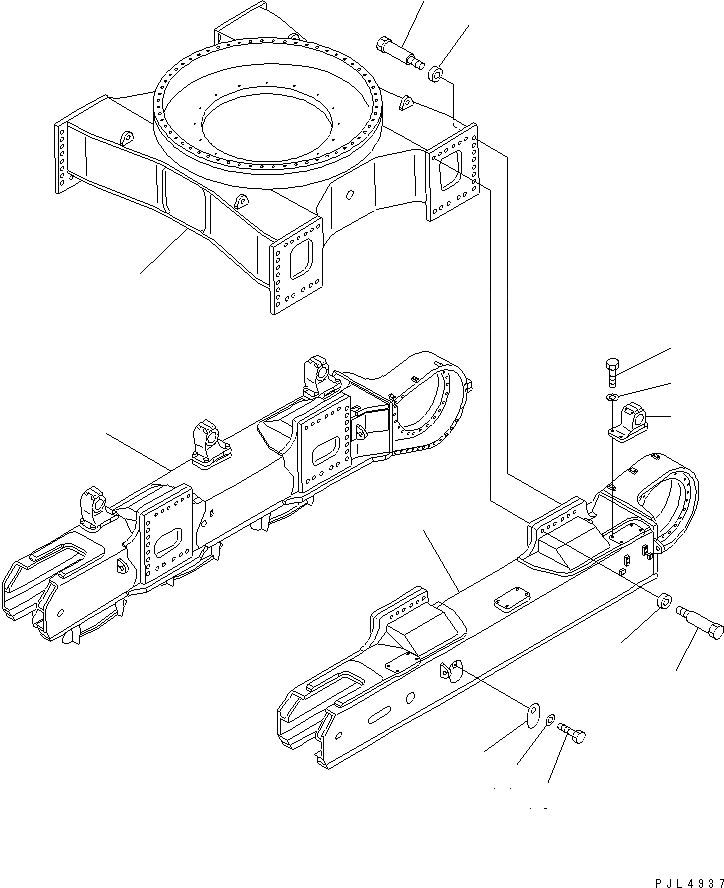 PJL4937