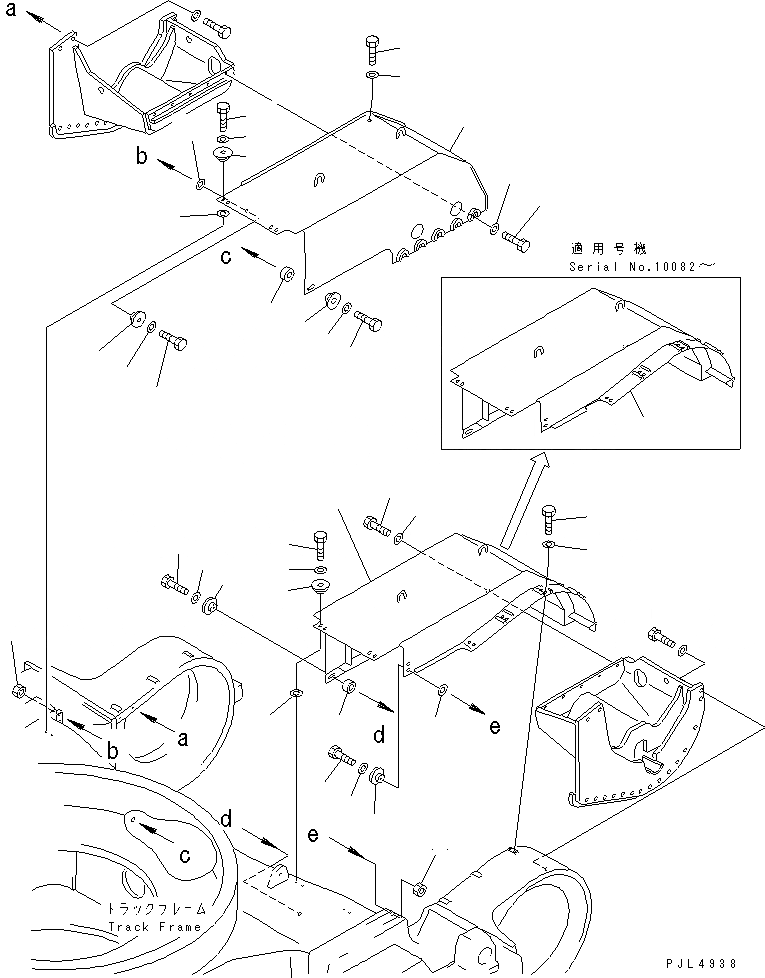 a
b
c
適用号機
Serial No.10082～
a
b
d
e
c
d
e
トラックフレーム
Track Frame
PJL4938