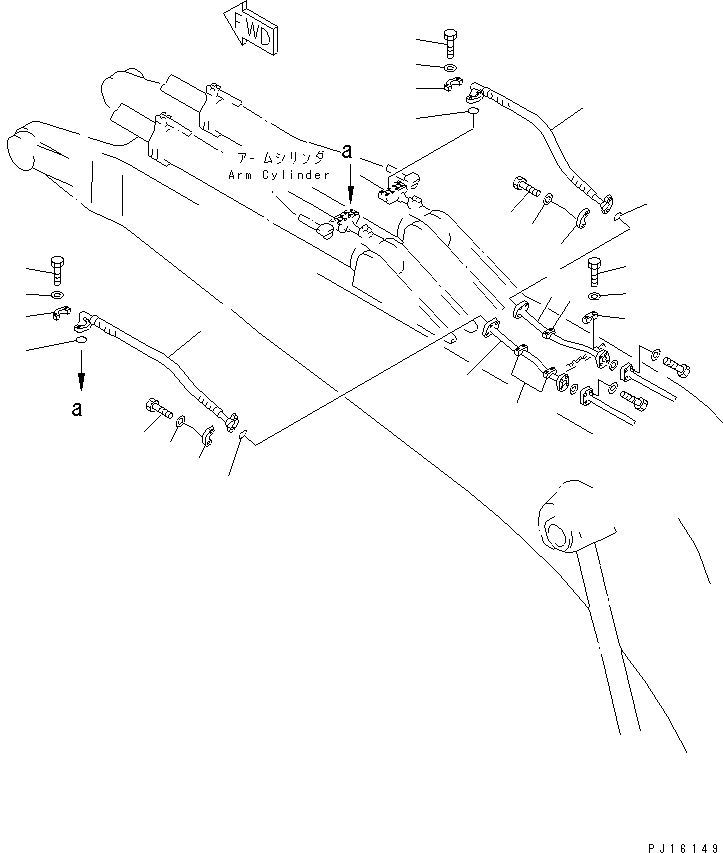 FWD

アームシリンダ
Arm Cylinder

a

a

PJ16149