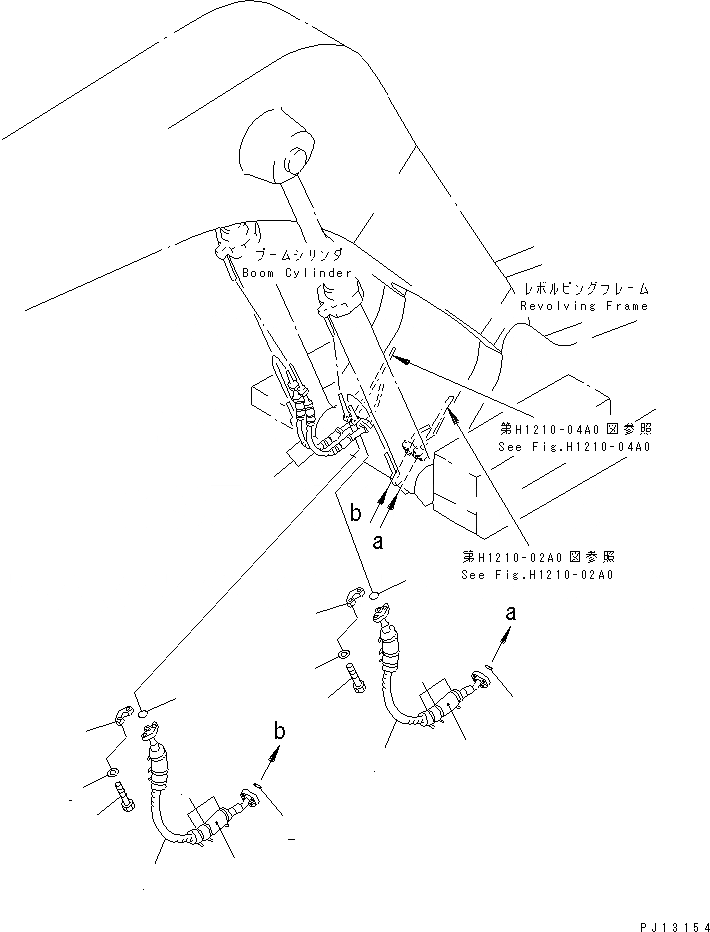 ブームシリンダ
Boom Cylinder

レボルビングフレーム
Revolving Frame

第H1210-04A0図参照
See Fig.H1210-04A0

b
a

第H1210-02A0図参照
See Fig.H1210-02A0

a

b

PJ13154