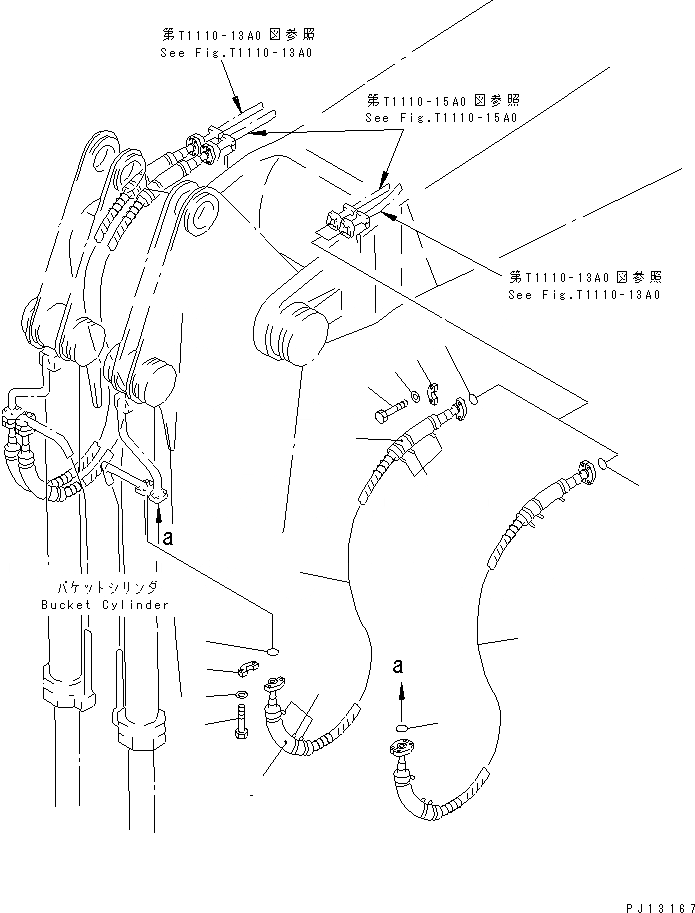 第T1110-13A0 図参照
See Fig.T1110-13A0

第T1110-15A0 図参照
See Fig.T1110-15A0

第T1110-13A0 図参照
See Fig.T1110-13A0

a

バケットシリンダ
Bucket Cylinder

a

PJ13167