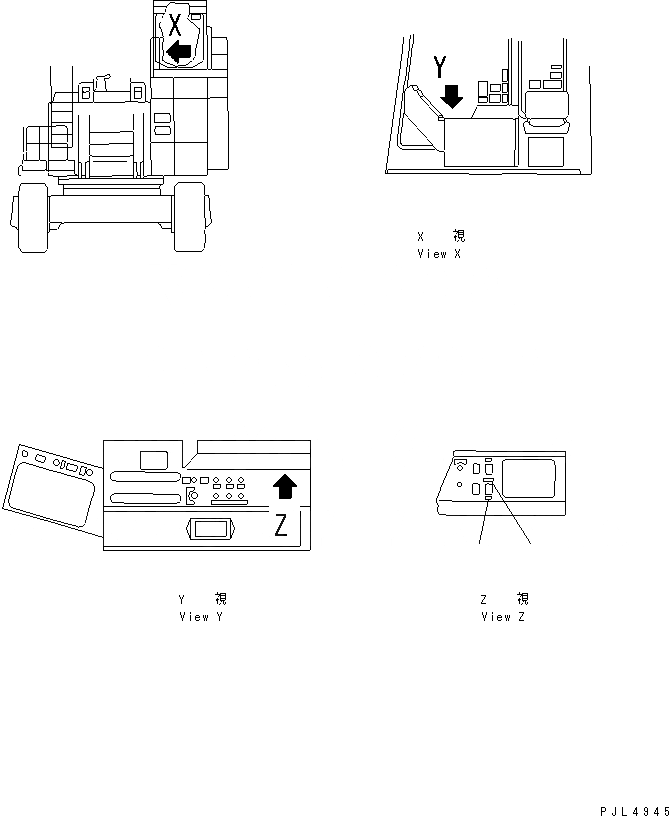 X

Y

X 視
View X

Z

Y 視
View Y

Z 視
View Z

PJL4945