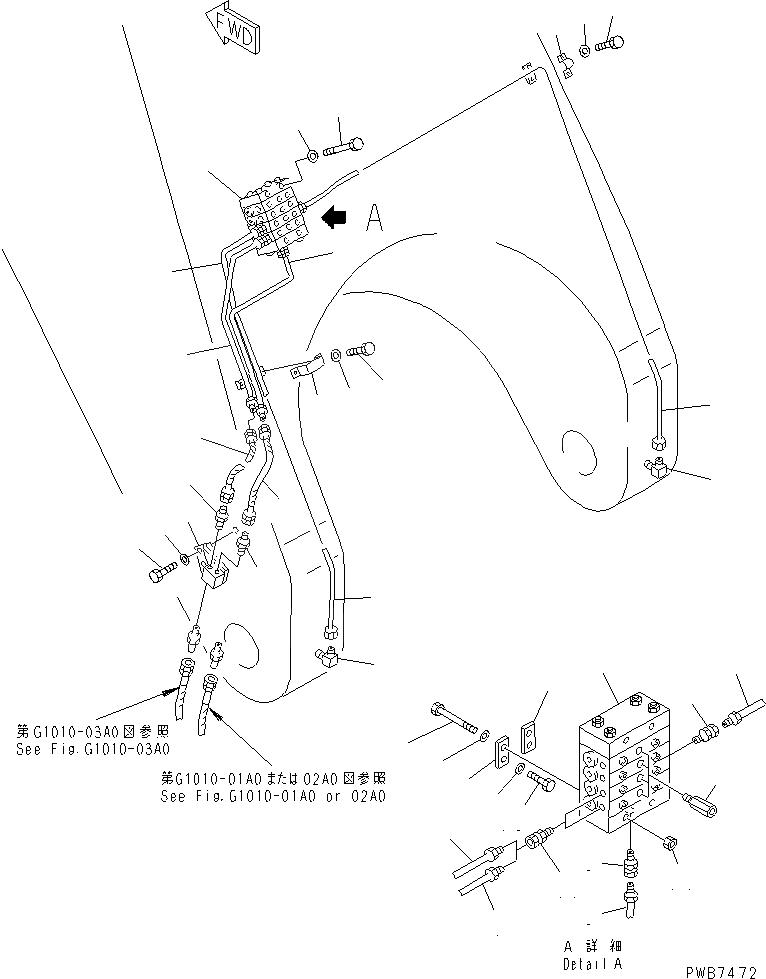 FWD

A

第G1010-03A0図参照
See Fig.G1010-03A0

第G1010-01A0または02A0図参照
See Fig.G1010-01A0 or 02A0

A 詳細
Detail A

PWB7472