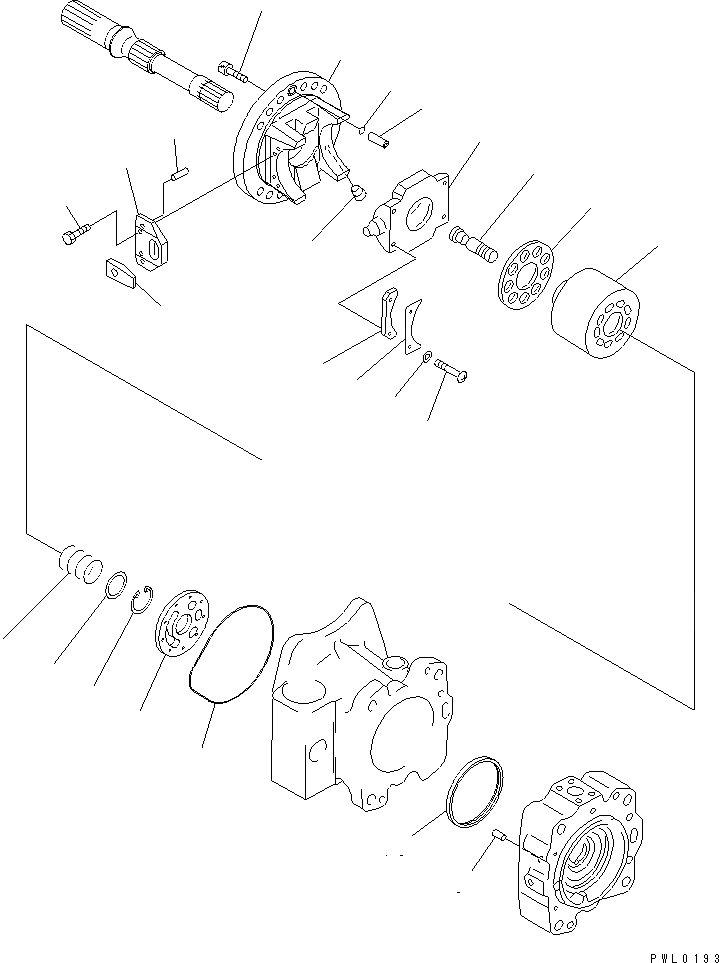 PWL0193