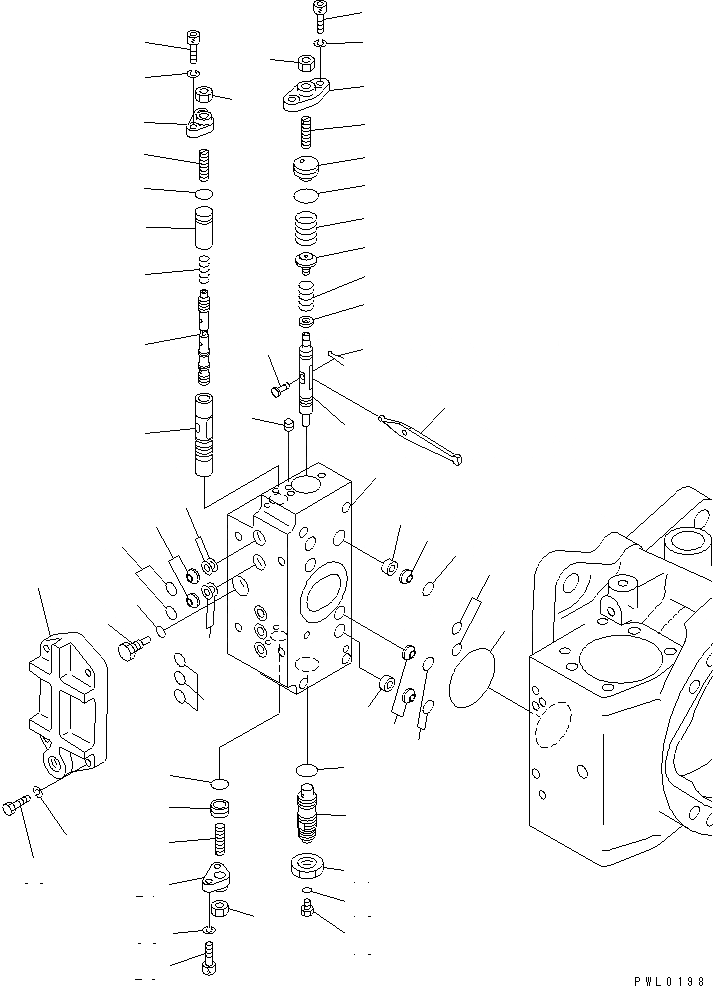 PWL0198