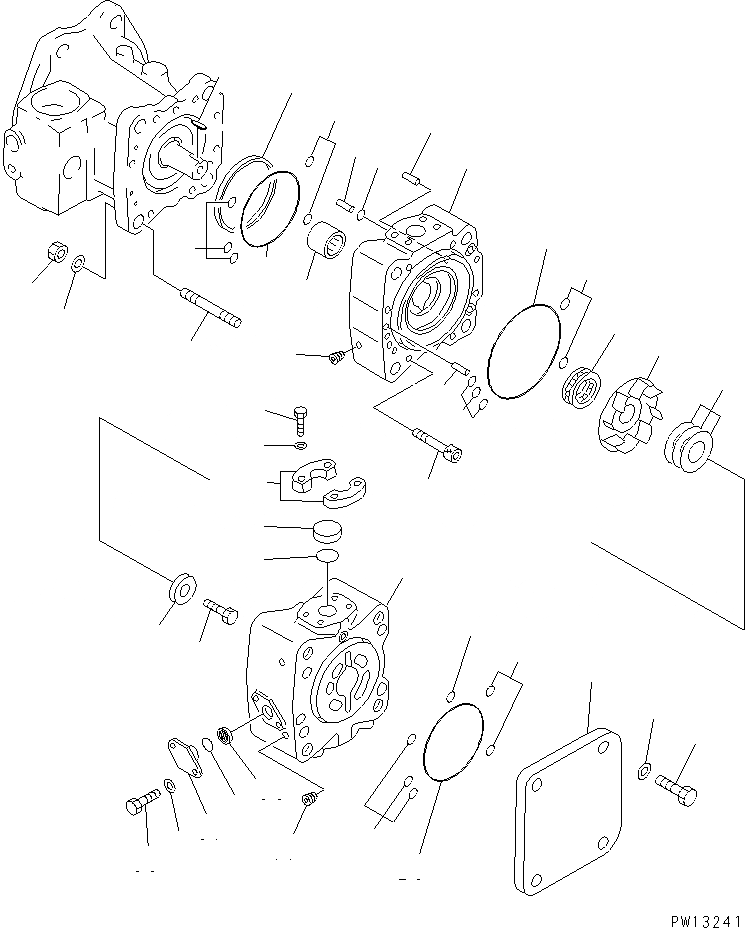 PW13241