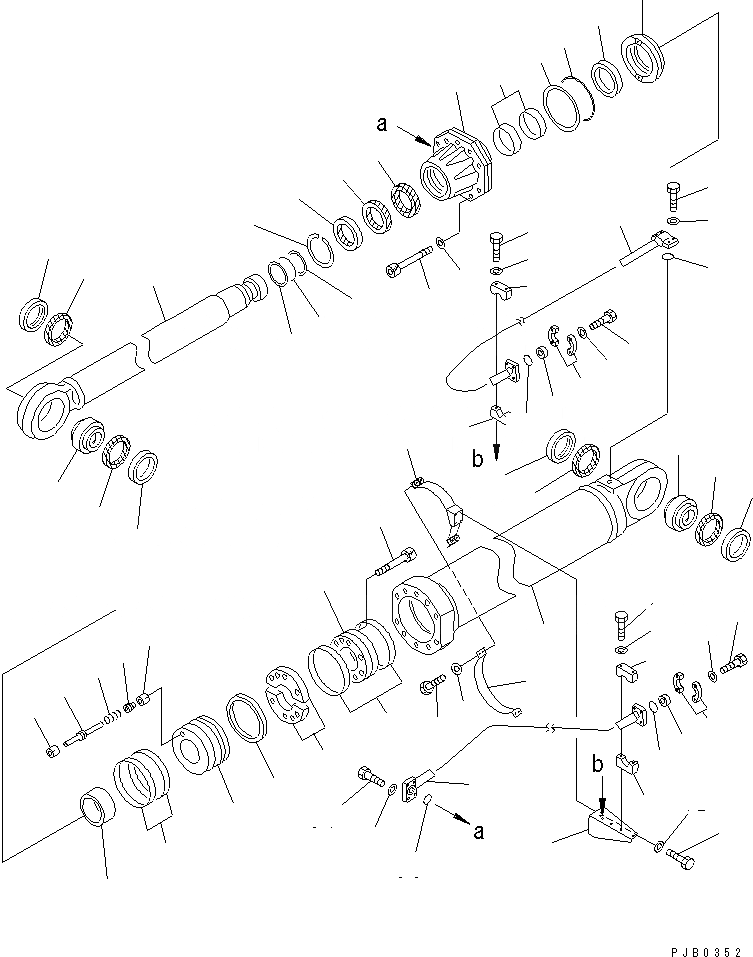 a

b

b

a

PJB0352