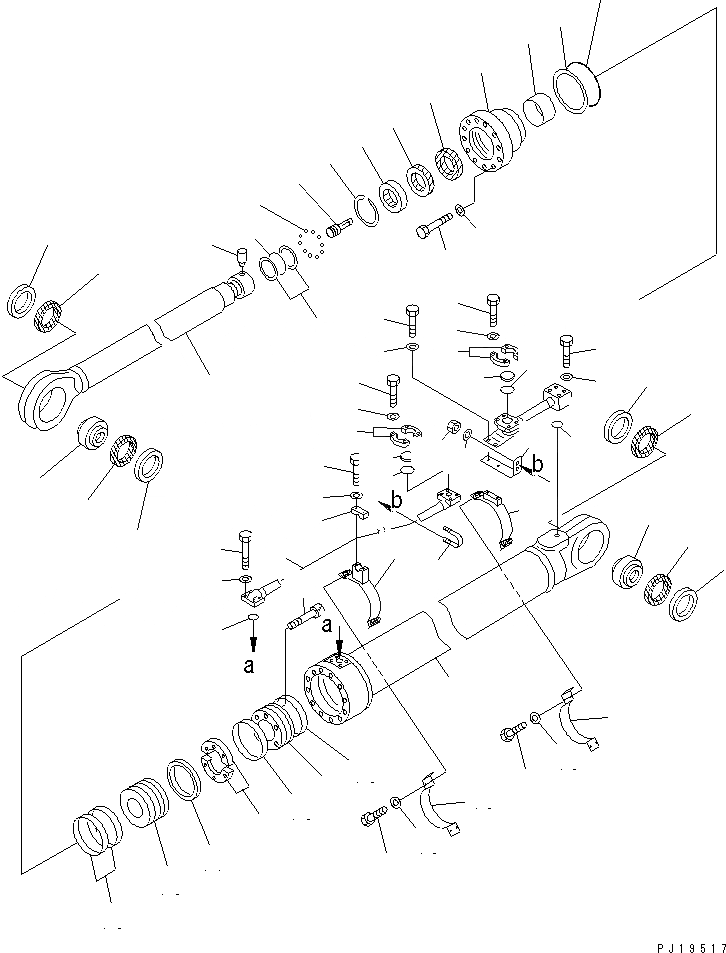 b
b
a
a
PJ19517