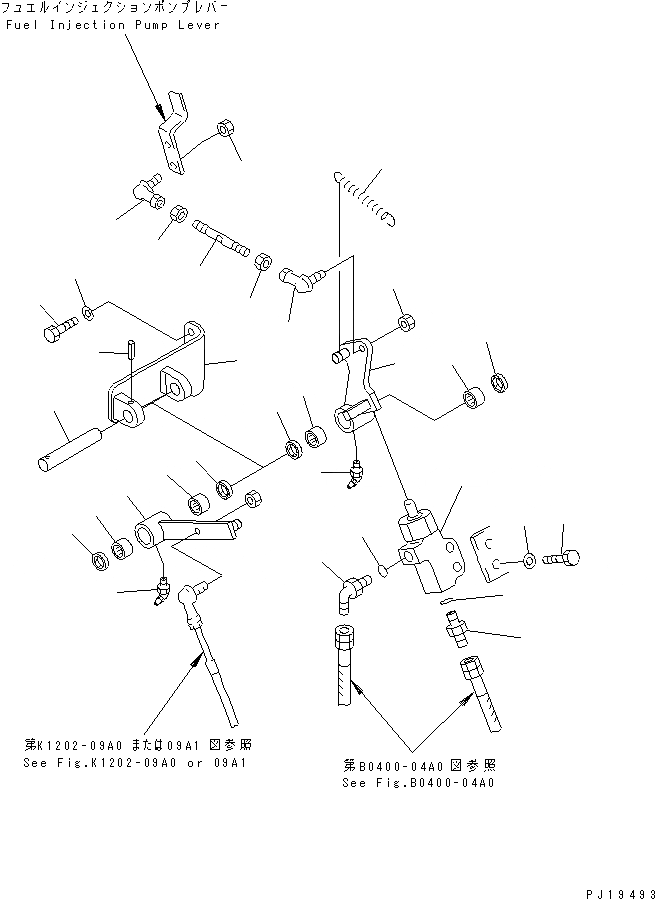 フュエルインジェクションポンプレバー
Fuel Injection Pump Lever

第K1202-09A0 または09A1 図参照
See Fig.K1202-09A0 or 09A1

第B0400-04A0 図参照
See Fig.B0400-04A0

PJ19493