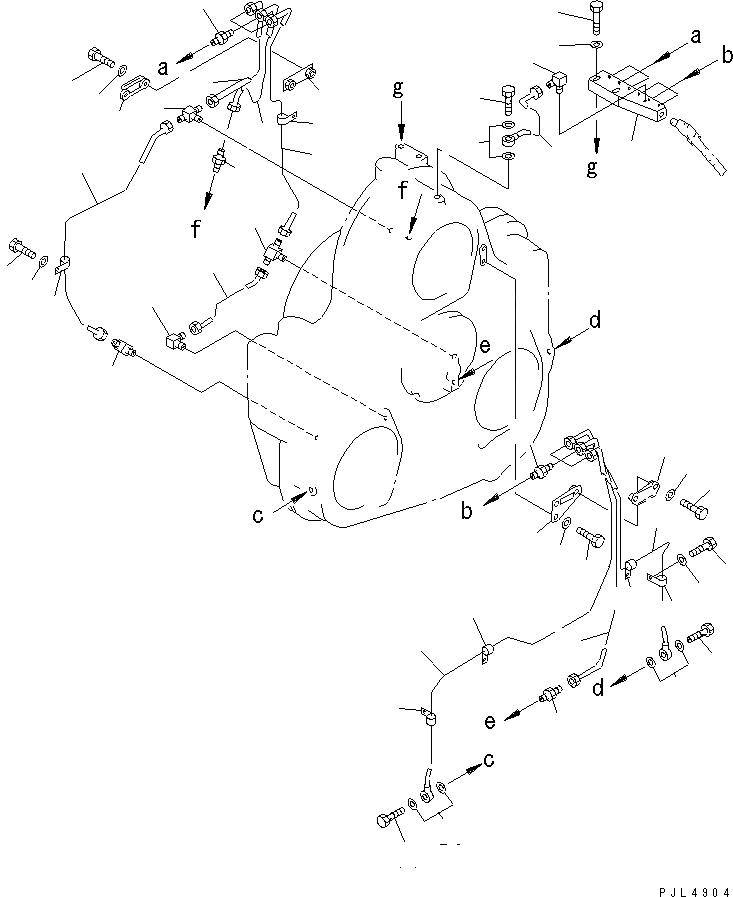 a
a
b
g
g
f
f
d
e
c
b
d
e
c
PJL4904