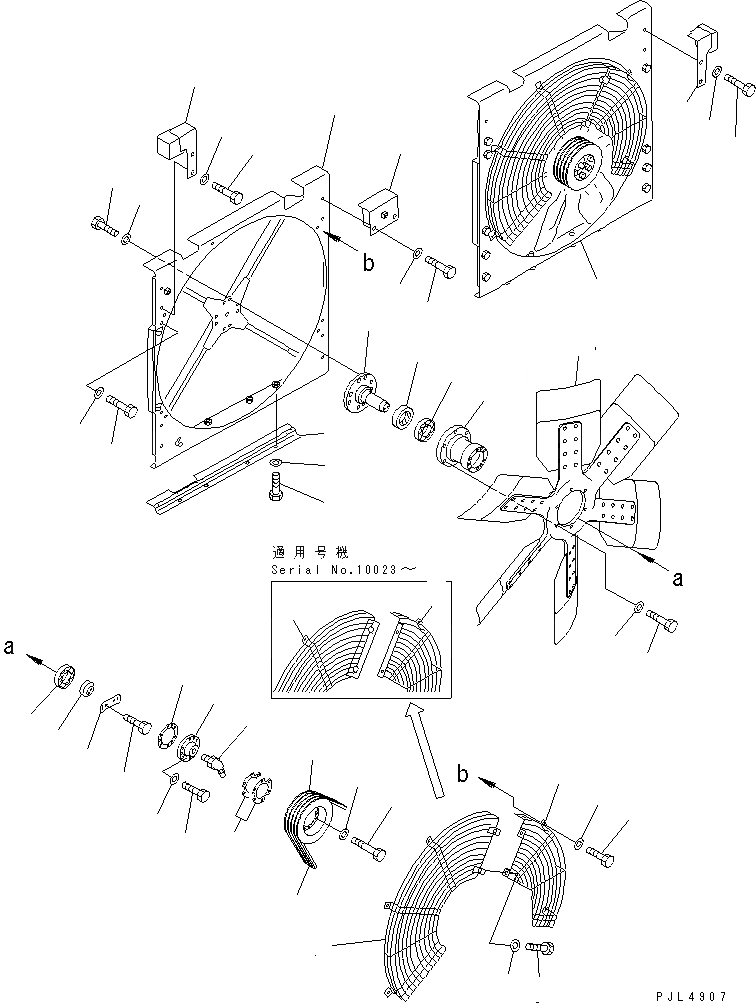 b

適用号機
Serial No.10023～

a

a

b

PJL4907