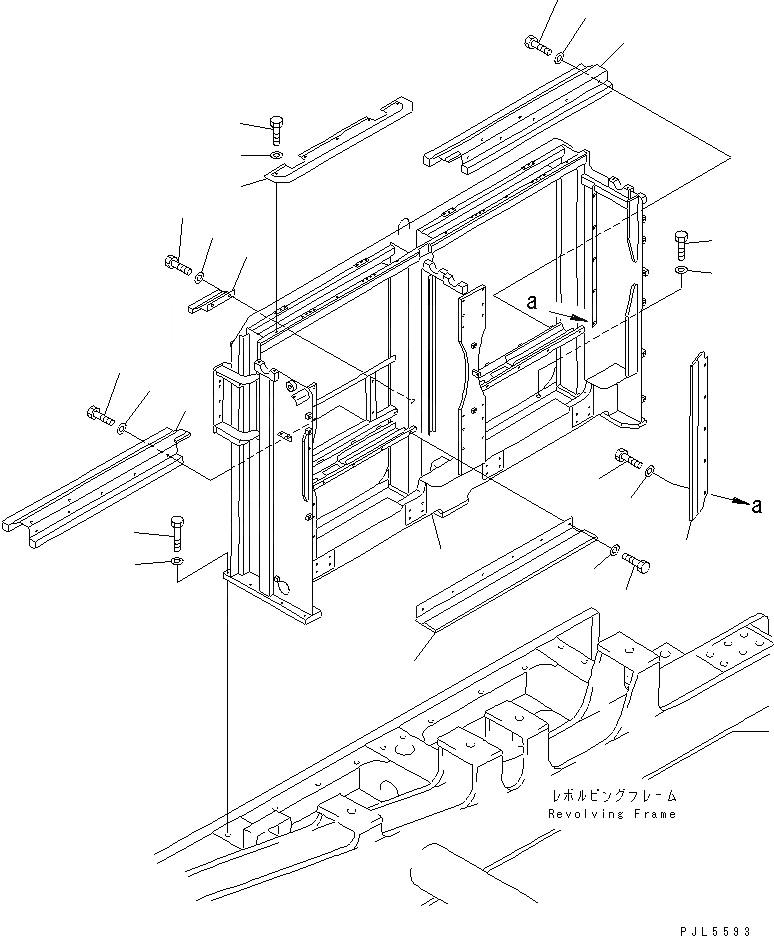 a

a

レボルビングフレーム
Revolving Frame

PJL5593