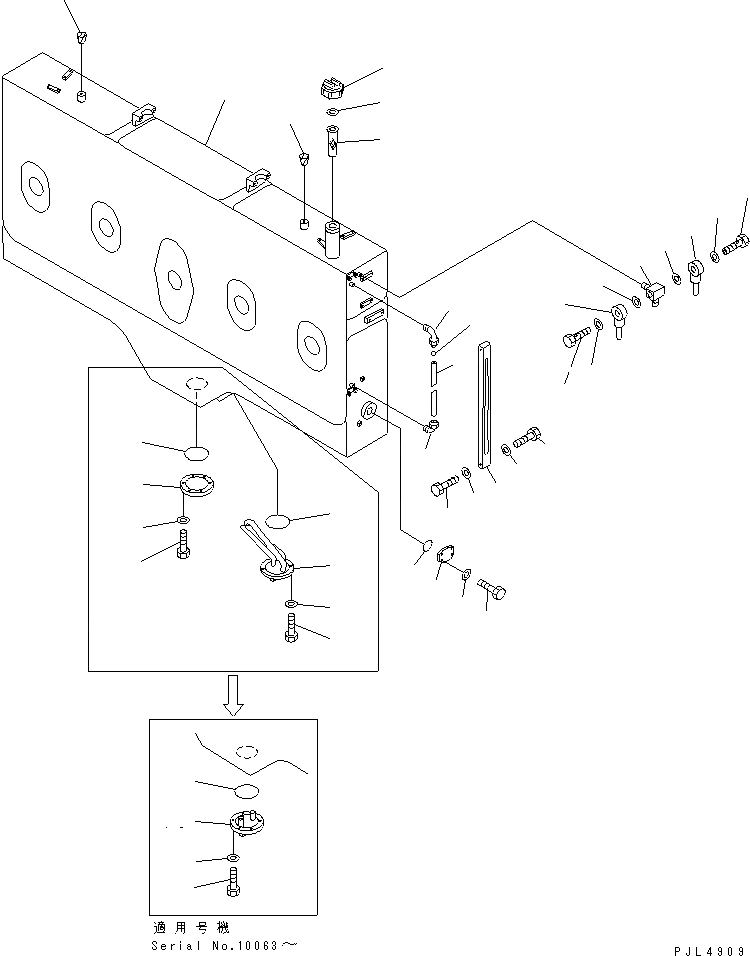 適用号機
Serial No.10063～

PJL4909