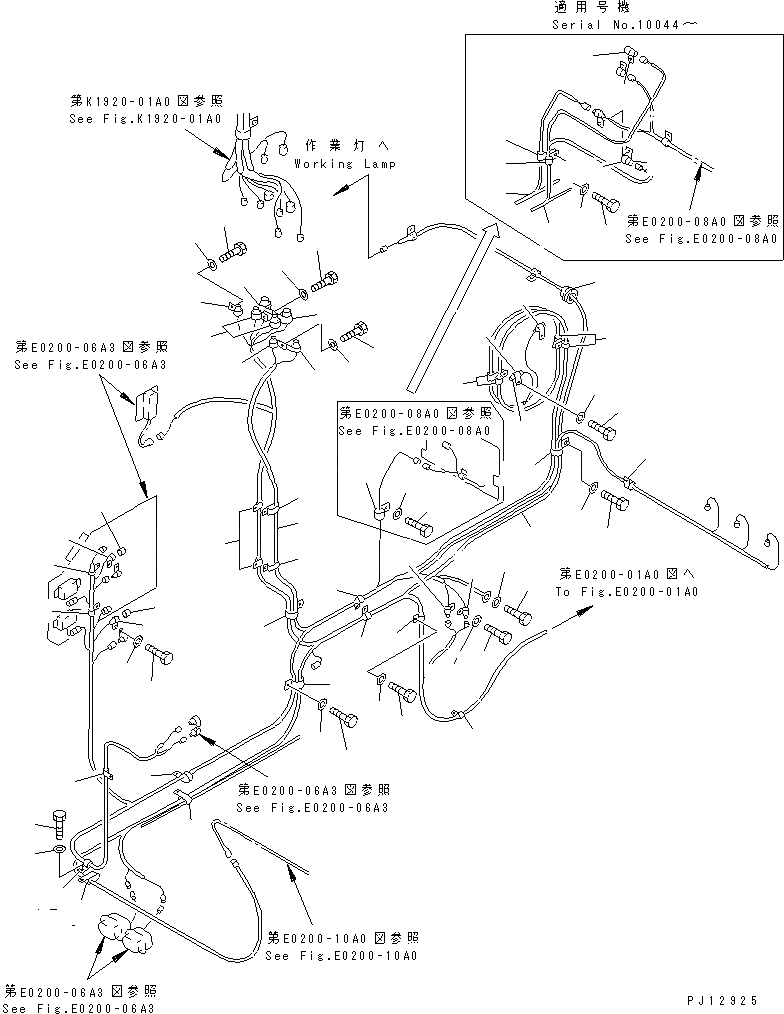 適用号機
Serial No.10044～

第K1920-01A0図参照
See Fig.K1920-01A0

作業灯へ
Working Lamp

第E0200-08A0図参照
See Fig.E0200-08A0

第E0200-06A3図参照
See Fig.E0200-06A3

第E0200-08A0図参照
See Fig.E0200-08A0

第E0200-01A0図へ
To Fig.E0200-01A0

第E0200-06A3図参照
See Fig.E0200-06A3

第E0200-10A0図参照
See Fig.E0200-10A0

第E0200-06A3図参照
See Fig.E0200-06A3

PJ12925