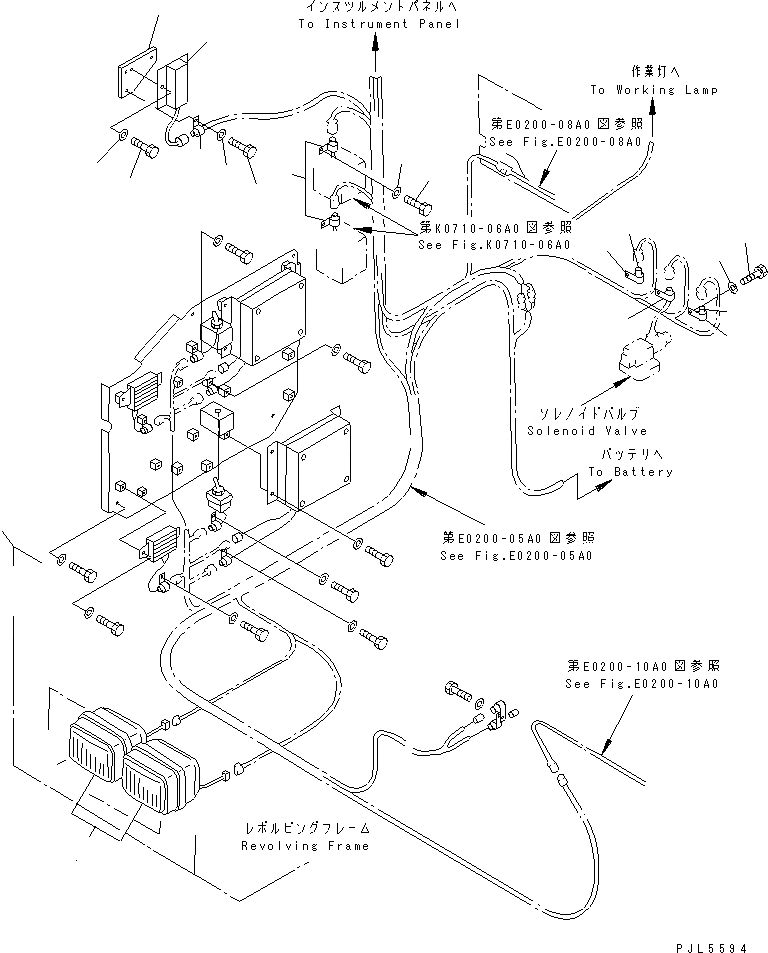 インスツルメントパネルへ
To Instrument Panel

作業灯へ
To Working Lamp

第E0200-08A0図参照
See Fig.E0200-08A0

第K0710-06A0図参照
See Fig.K0710-06A0

ソレノイドバルブ
Solenoid Valve

バッテリへ
To Battery

第E0200-05A0図参照
See Fig.E0200-05A0

第E0200-10A0図参照
See Fig.E0200-10A0

レボルビングフレーム
Revolving Frame

PJL5594