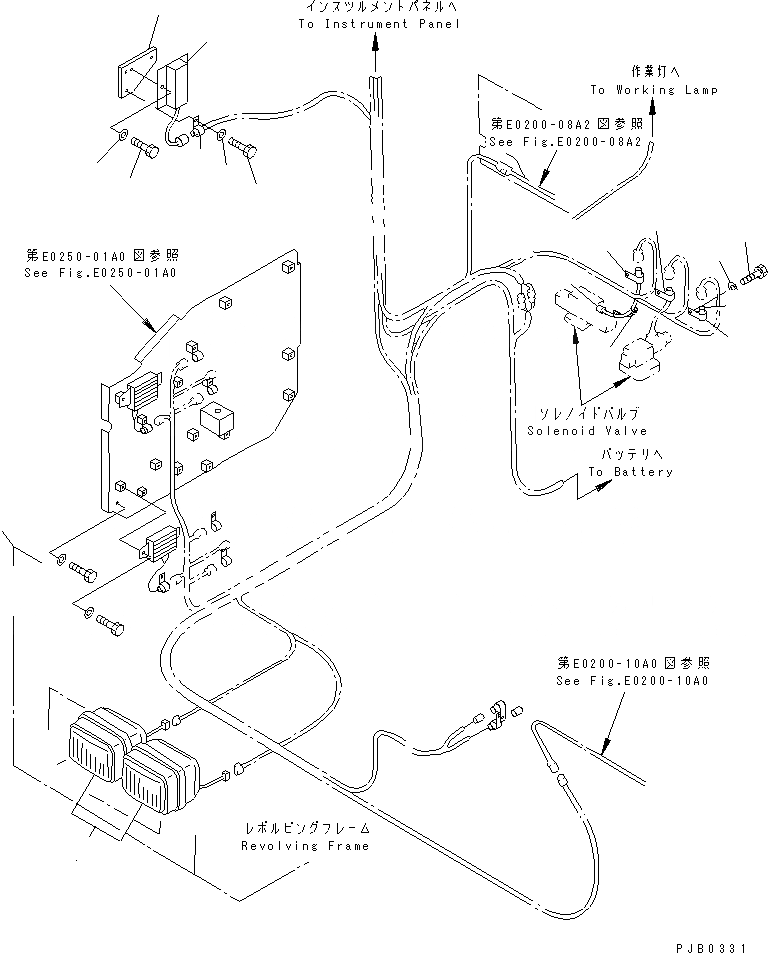 インスツルメントパネルへ
To Instrument Panel

作業灯へ
To Working Lamp

第E0200-08A2図参照
See Fig.E0200-08A2

第E0250-01A0図参照
See Fig.E0250-01A0

ソレノイドバルブ
Solenoid Valve

バッテリへ
To Battery

第E0200-10A0図参照
See Fig.E0200-10A0

レボルビングフレーム
Revolving Frame

PJB0331