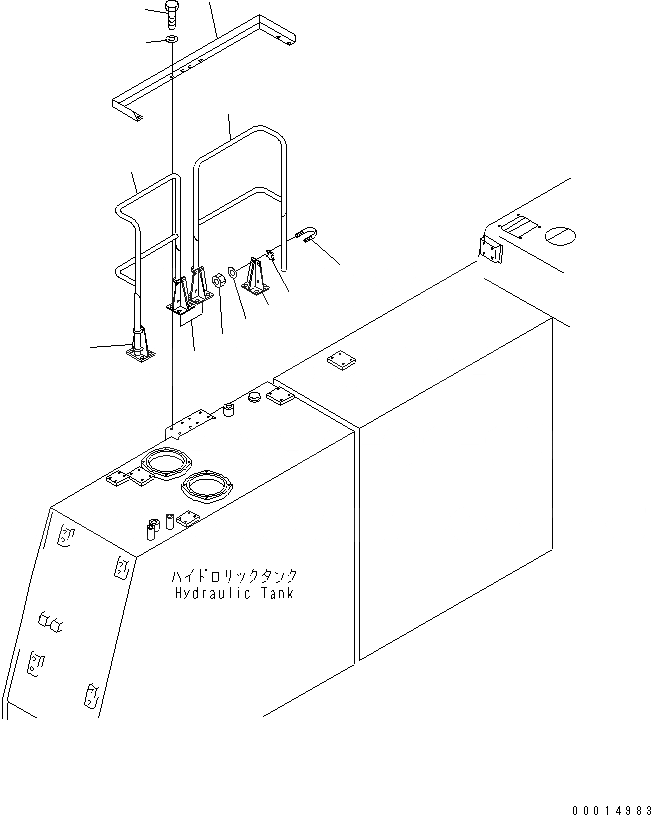 ハイドロリックタンク
Hydraulic Tank

00014983