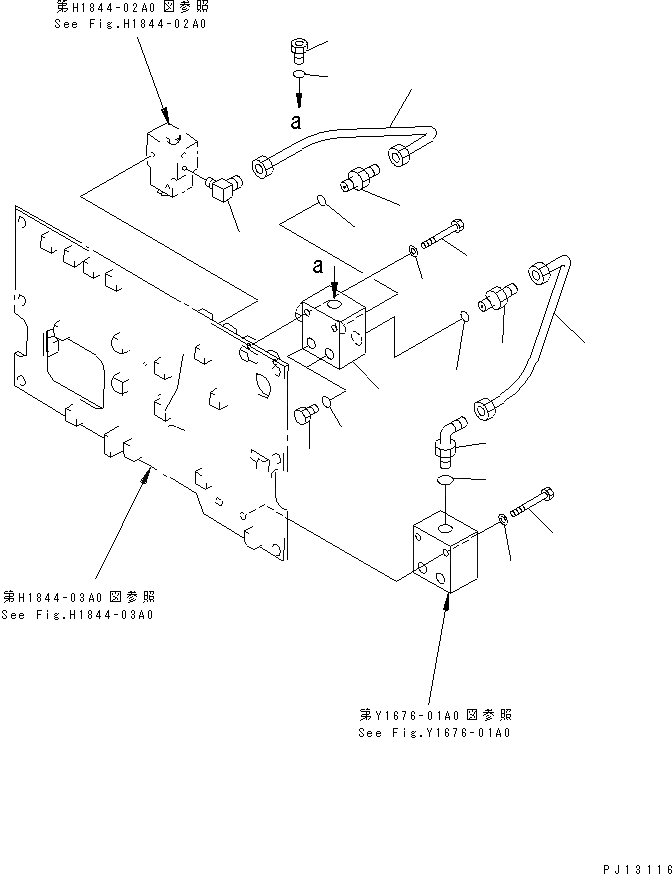 第H1844-02A0 図参照
See Fig.H1844-02A0

a

a

第H1844-03A0 図参照
See Fig.H1844-03A0

第Y1676-01A0 図参照
See Fig.Y1676-01A0

PJ13116