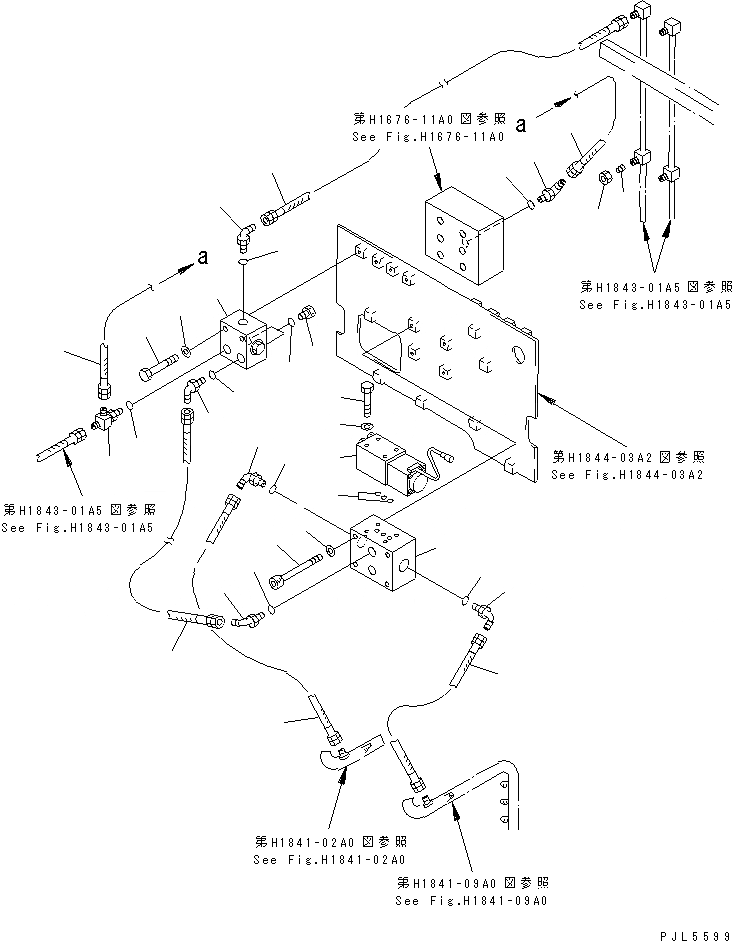 第H1676-11A0 図参照
See Fig.H1676-11A0

a

a

第H1843-01A5 図参照
See Fig.H1843-01A5

第H1844-03A2 図参照
See Fig.H1844-03A2

第H1843-01A5 図参照
See Fig.H1843-01A5

第H1841-02A0 図参照
See Fig.H1841-02A0

第H1841-09A0 図参照
See Fig.H1841-09A0

PJL5599