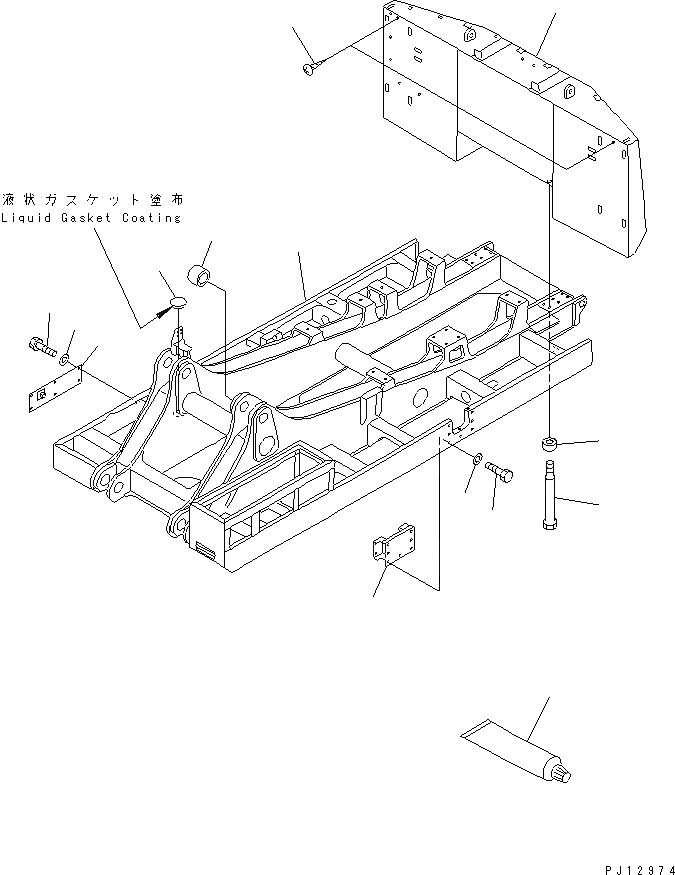 液状ガスケット塗布
Liquid Gasket Coating

PJ12974