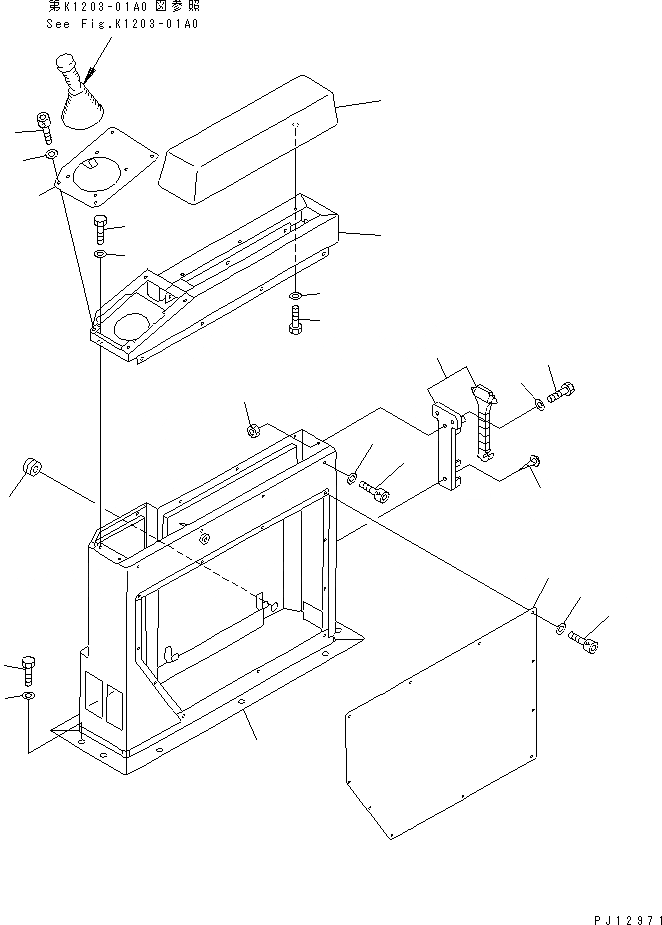 第K1203-01A0 図参照
See Fig.K1203-01A0

PJ12971