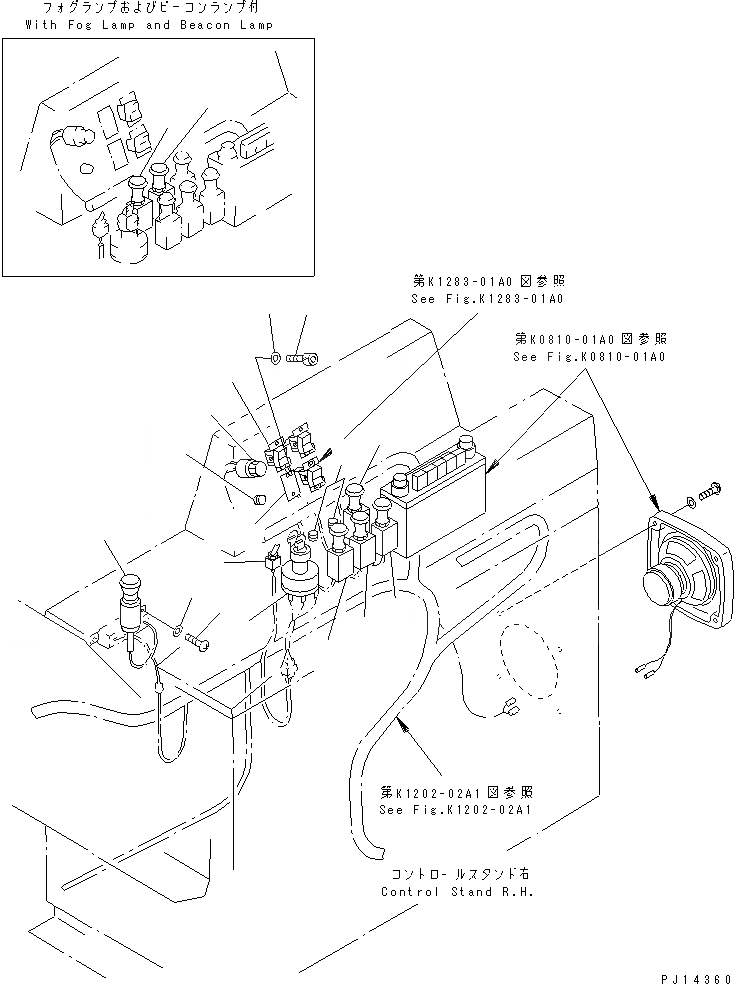 フォグランプおよびビーコンランプ付
With Fog Lamp and Beacon Lamp

第K1283-01A0図参照
See Fig.K1283-01A0

第K0810-01A0図参照
See Fig.K0810-01A0

第K1202-02A1図参照
See Fig.K1202-02A1

コントロールスタンド右
Control Stand R.H.

PJ14360