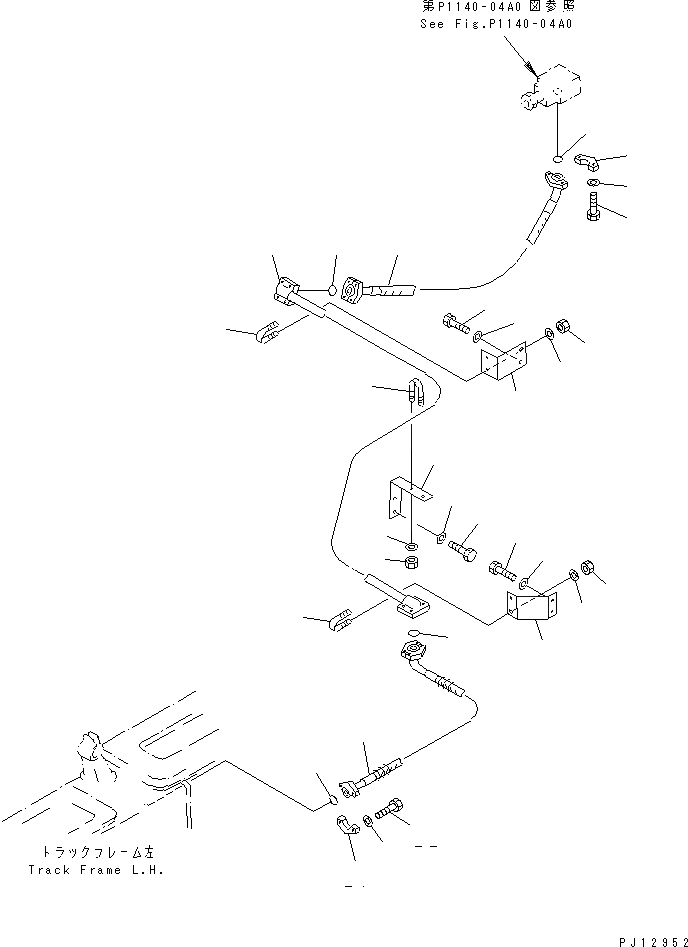 第P1140-04A0 図参照
See Fig.P1140-04A0

トラックフレーム左
Track Frame L.H.

PJ12952