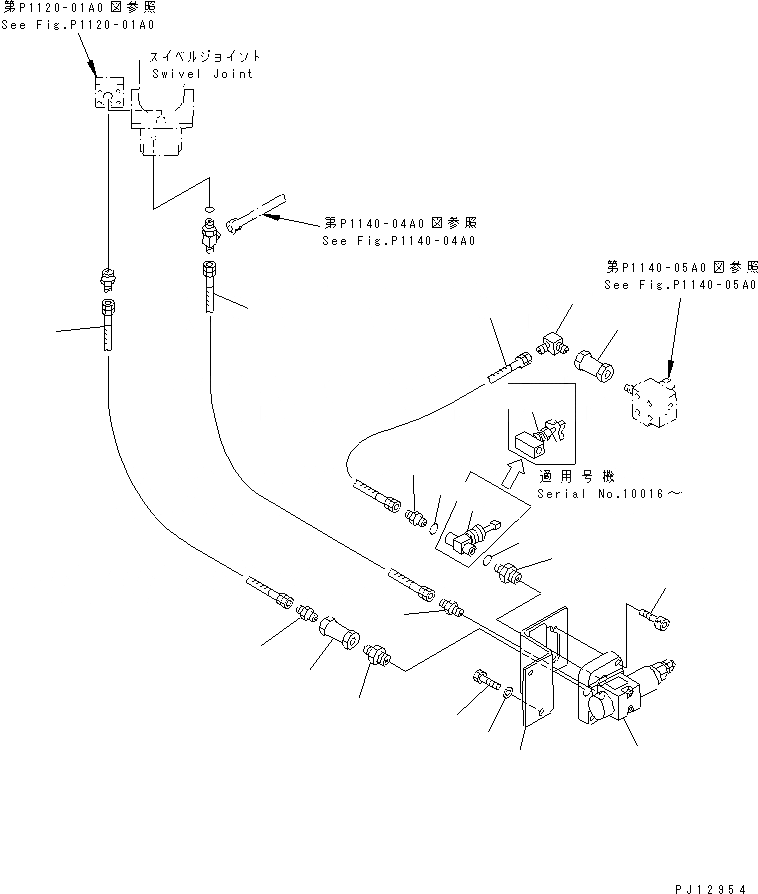 第P1120-01A0図参照
See Fig.P1120-01A0

スイベルジョイント
Swivel Joint

第P1140-04A0図参照
See Fig.P1140-04A0

第P1140-05A0図参照
See Fig.P1140-05A0

適用号機
Serial No.10016～

PJ12954