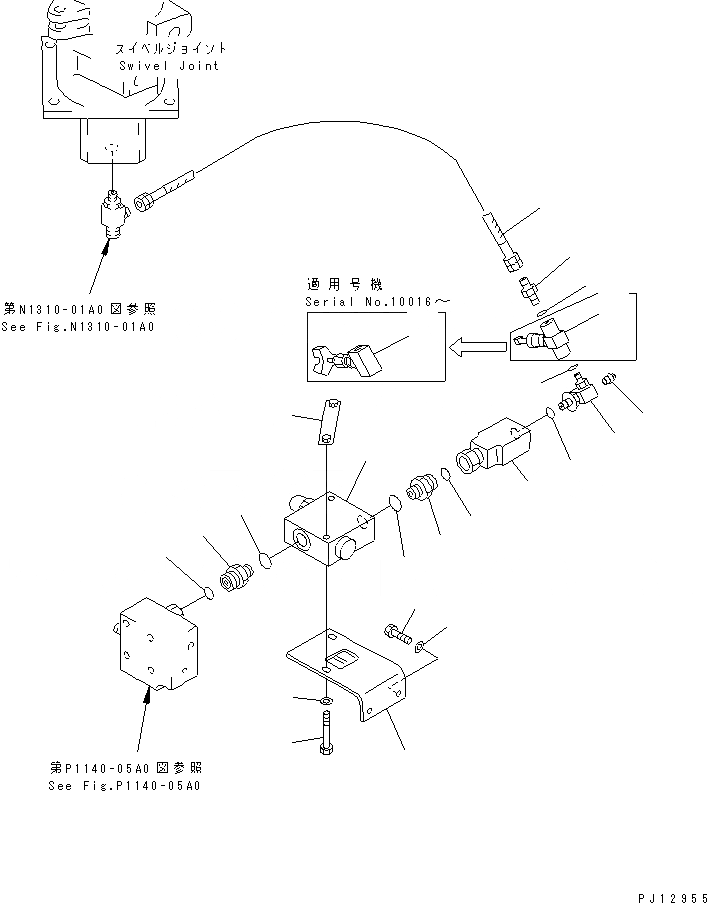 スイベルジョイント
Swivel Joint

第N1310-01A0図参照
See Fig.N1310-01A0

適用号機
Serial No.10016～

第P1140-05A0図参照
See Fig.P1140-05A0

PJ12955