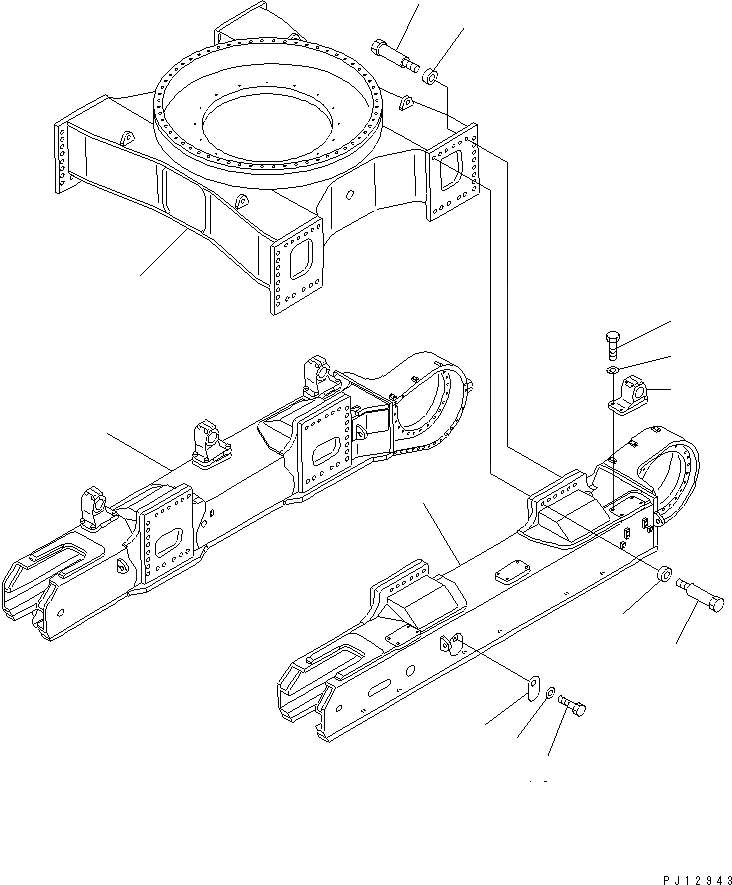 PJ12943