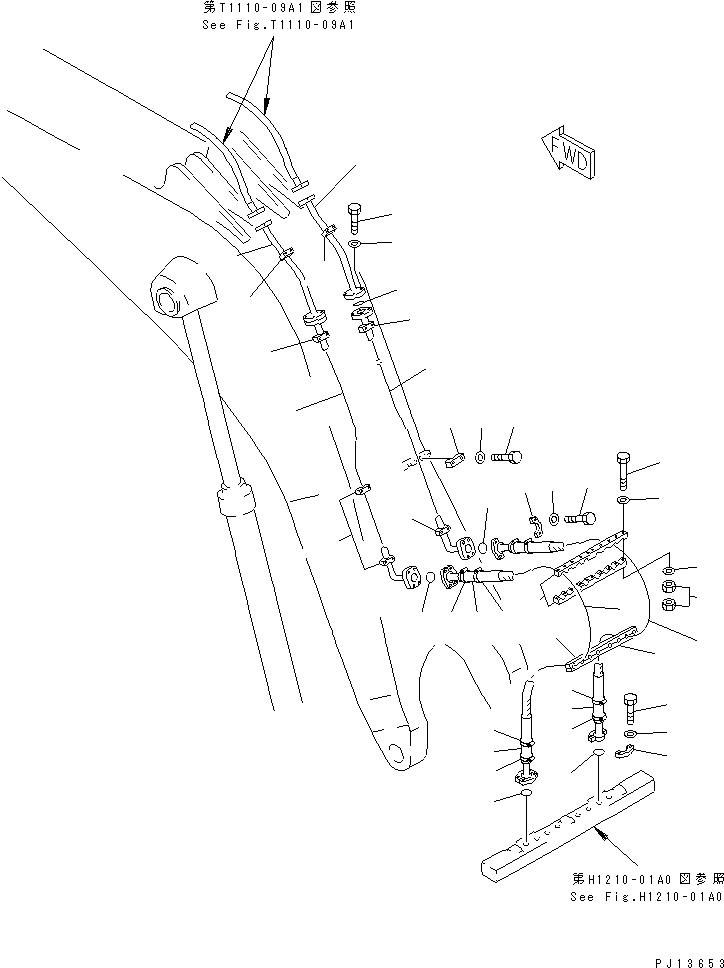 第T1110-09A1図参照
See Fig.T1110-09A1

FWD

第H1210-01A0図参照
See Fig.H1210-01A0

PJ13653