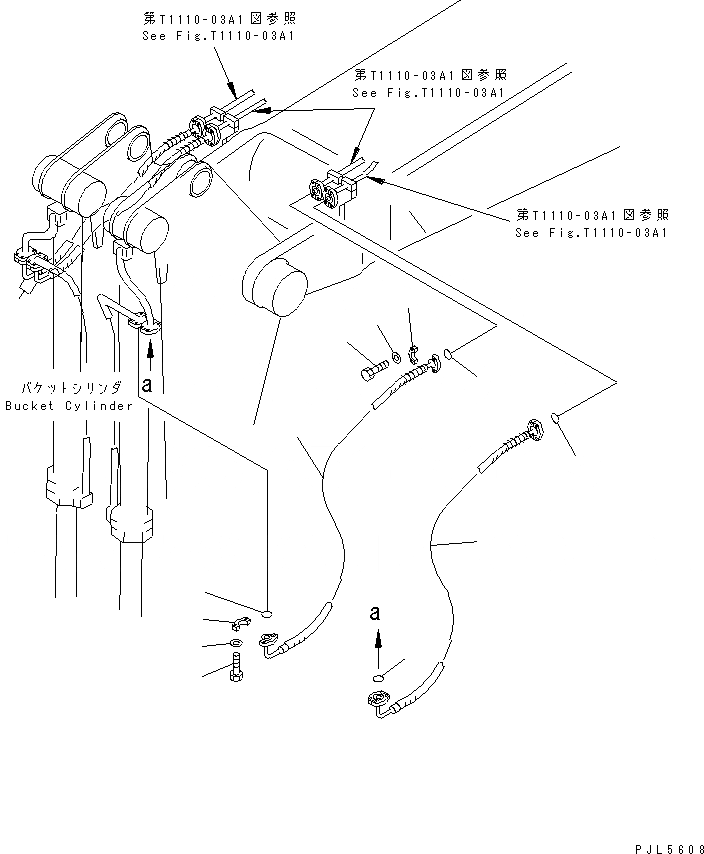 第T1110-03A1図参照
See Fig.T1110-03A1

第T1110-03A1図参照
See Fig.T1110-03A1

第T1110-03A1図参照
See Fig.T1110-03A1

バケットシリンダ
Bucket Cylinder

a

a

PJL5608