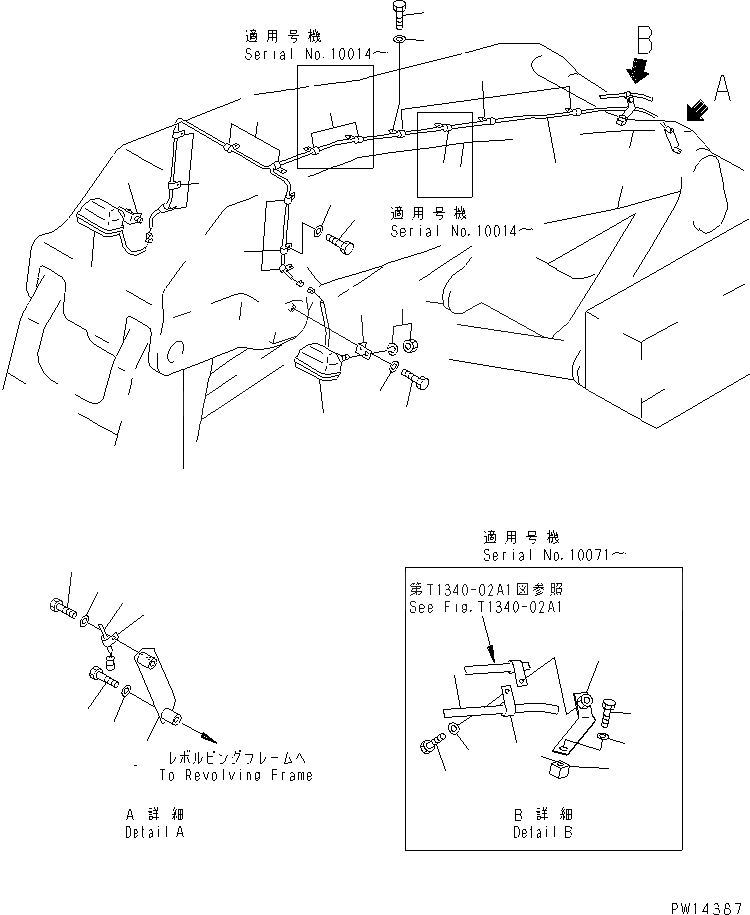 適用号機
Serial No.10014~

B

A

適用号機
Serial No.10014~

適用号機
Serial No.10071~

第T1340-02A1図参照
See Fig.T1340-02A1

レボルビングフレームへ
To Revolving Frame

A 詳細
Detail A

B 詳細
Detail B

PW14367