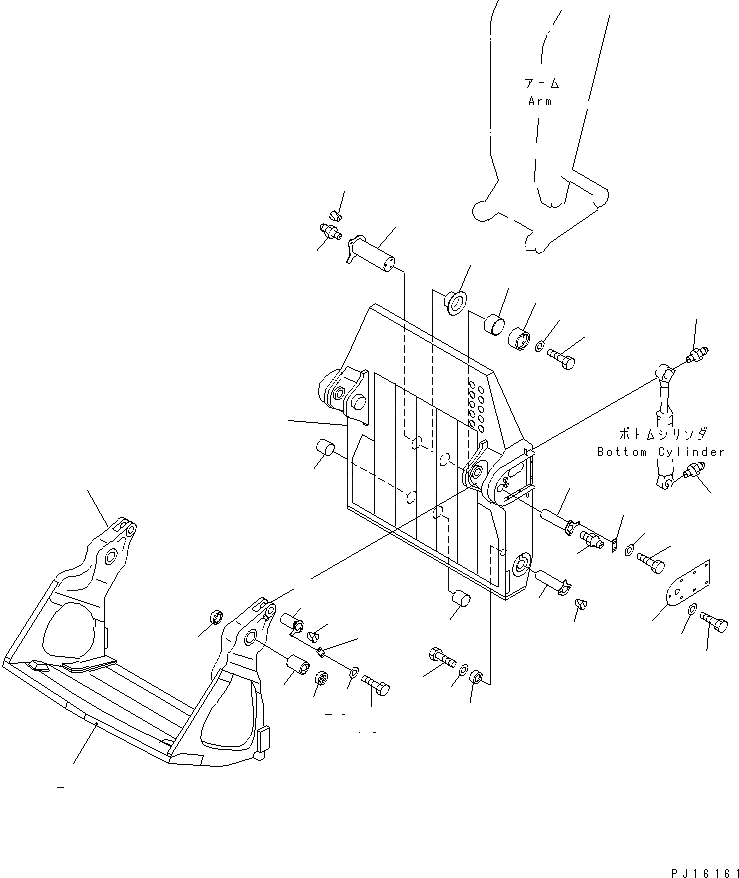 アーム
Arm

ボトムシリンダ
Bottom Cylinder

PJ16161