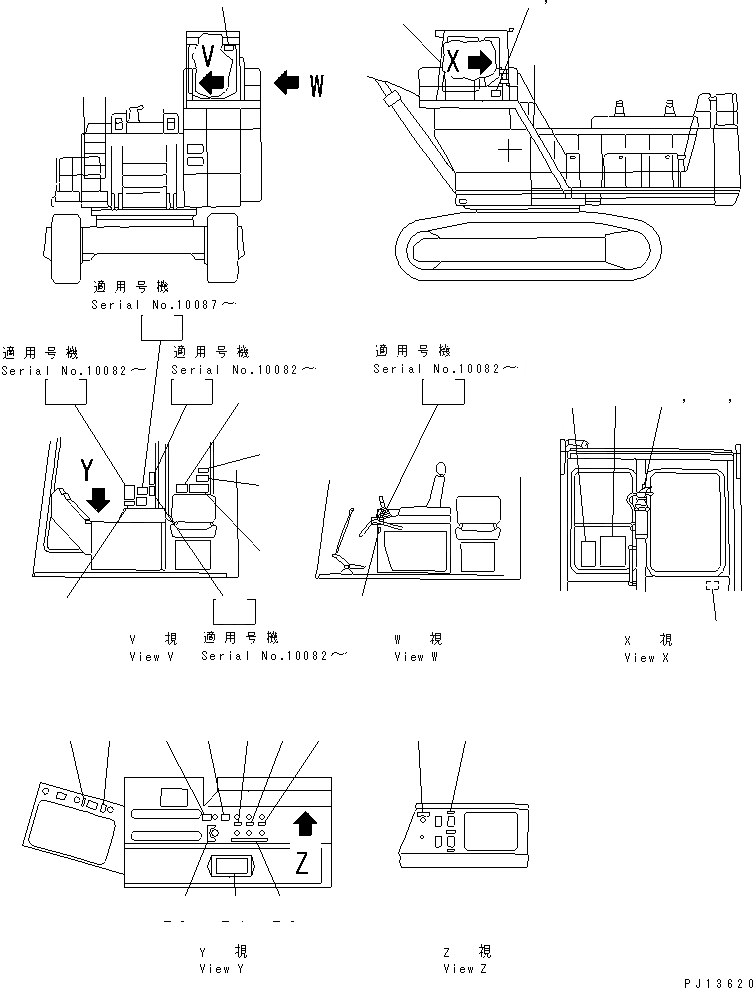 V
W
X
適用号機
Serial No.10087～
適用号機
Serial No.10082～
適用号機
Serial No.10082～
適用号機
Serial No.10082～
Y
V 視
View V
適用号機
Serial No.10082～
W 視
View W
X 視
View X
Z
Y 視
View Y
Z 視
View Z
PJ13620