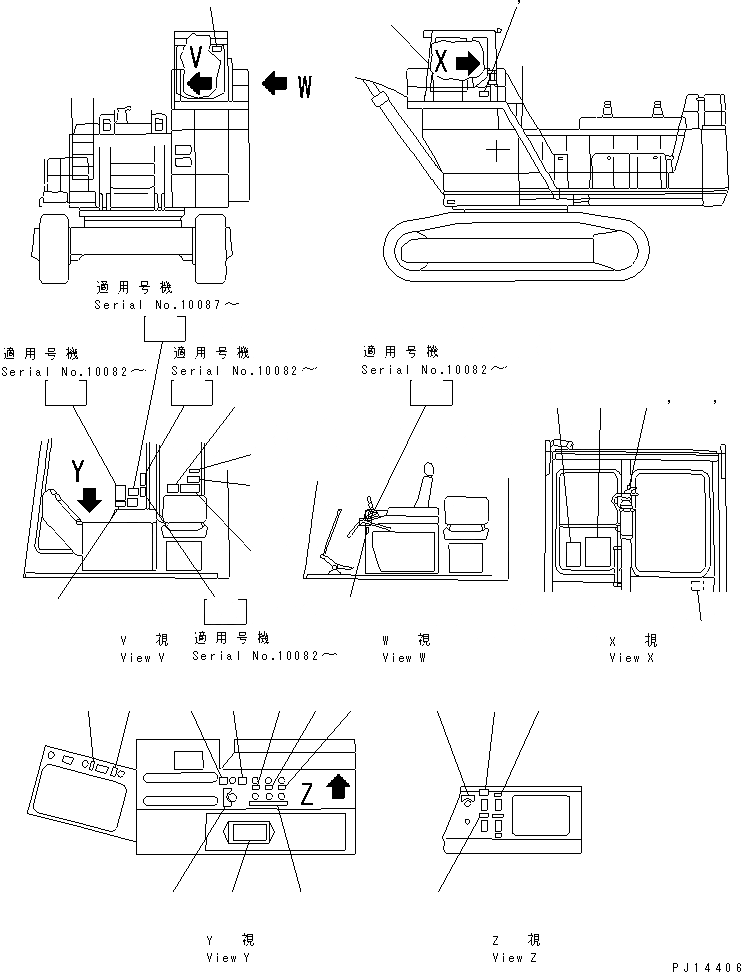 V
W
X

適用号機
Serial No.10087～

適用号機
Serial No.10082～

適用号機
Serial No.10082～

適用号機
Serial No.10082～

Y

V 視
View V

適用号機
Serial No.10082～

W 視
View W

X 視
View X

Z

Y 視
View Y

Z 視
View Z

PJ14406