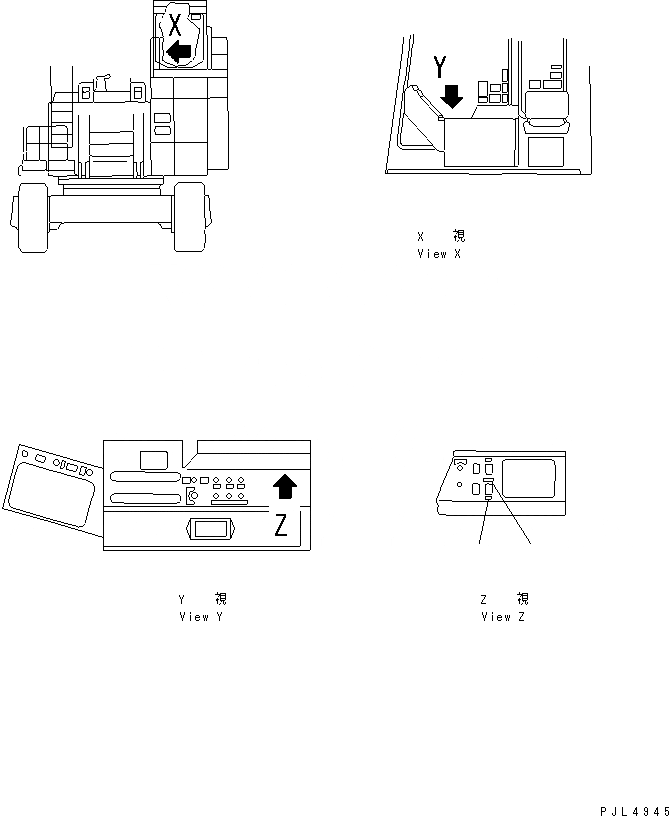 X

Y

X 視
View X

Z

Y 視
View Y

Z 視
View Z

PJL4945