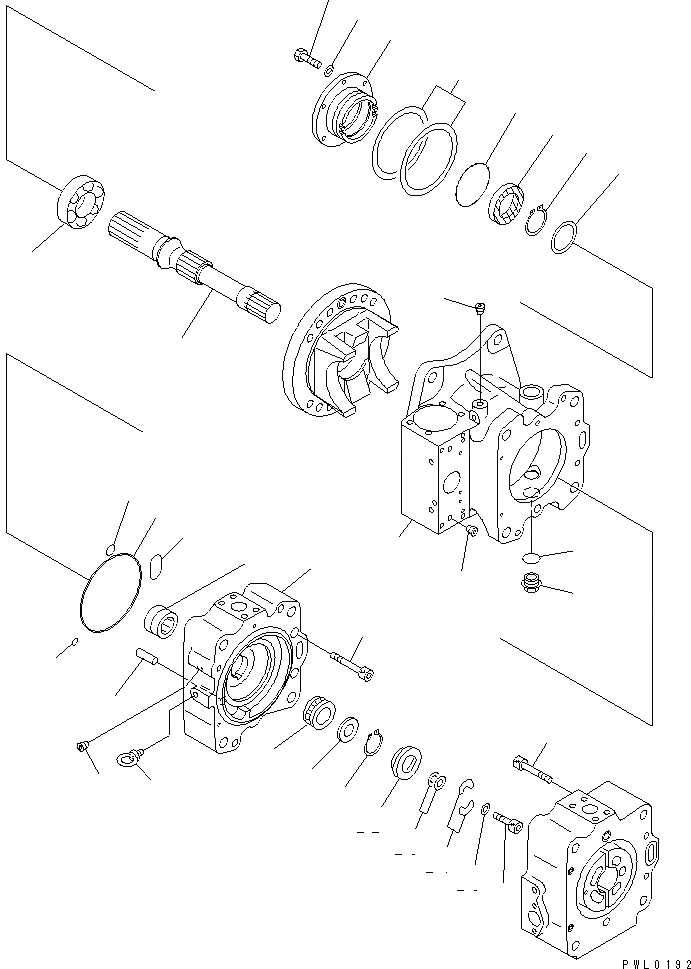 PWL0192