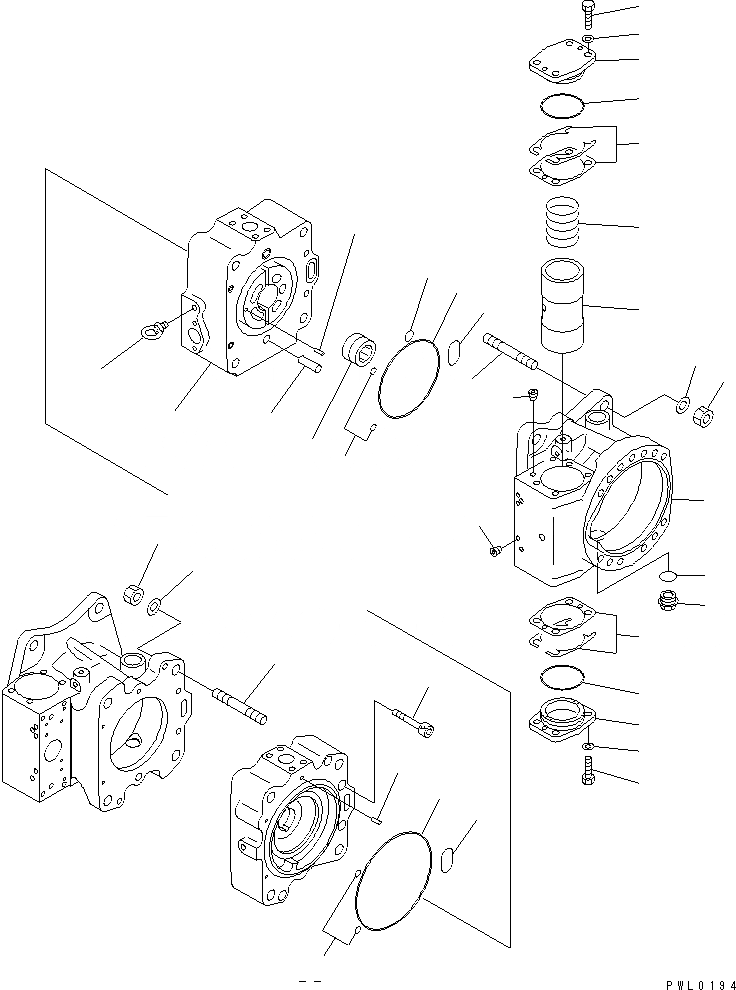 PWL0194