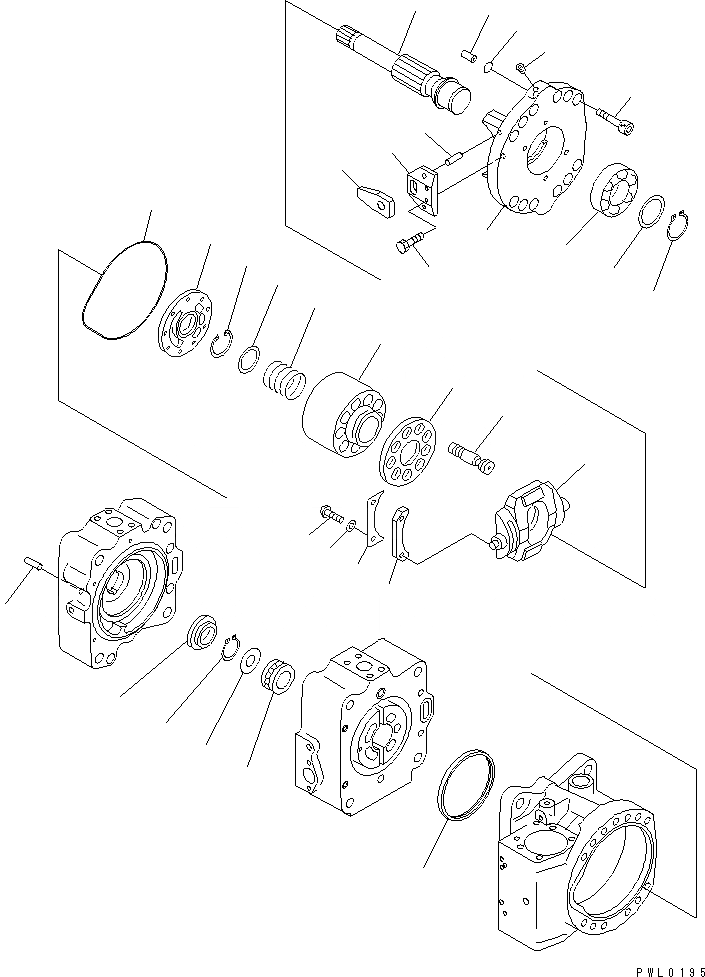 PWL0195