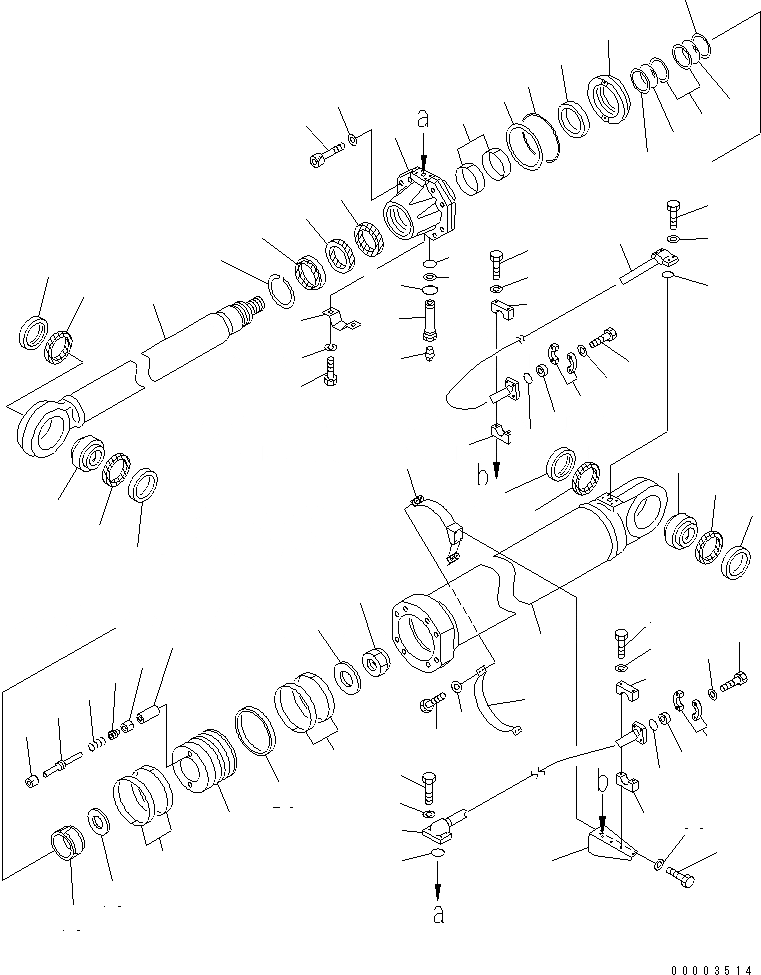 a
b
b
a
00003514