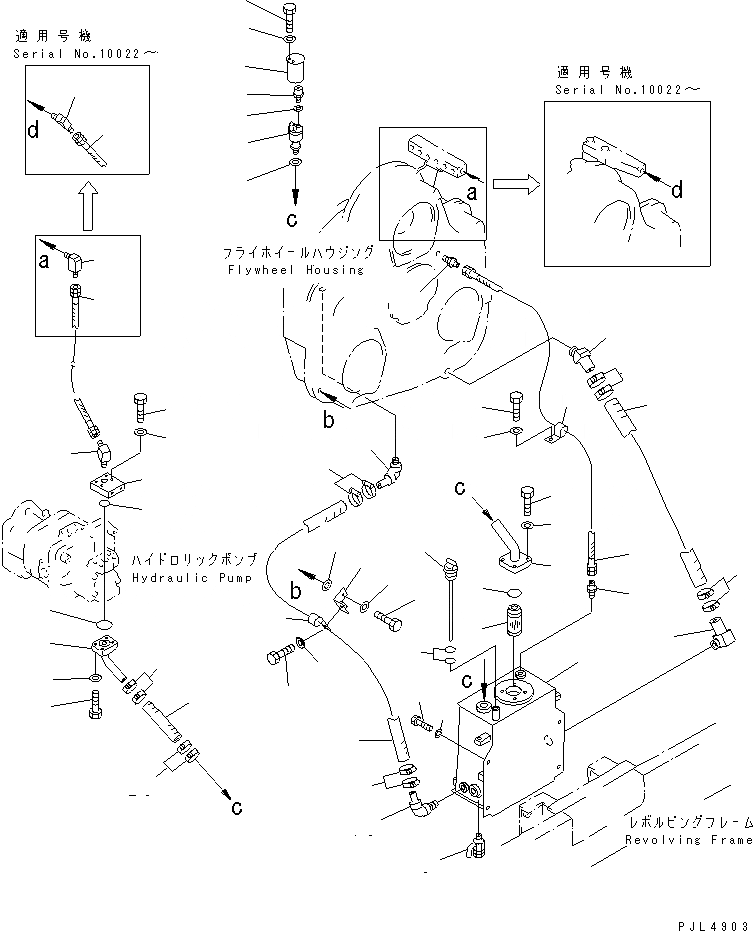 適用号機
Serial No.10022～

d

a

適用号機
Serial No.10022～

a

d

c

フライホイールハウジング
Flywheel Housing

b

c

ハイドロリックポンプ
Hydraulic Pump

b

c

c

レボルビングフレーム
Revolving Frame

PJL4903