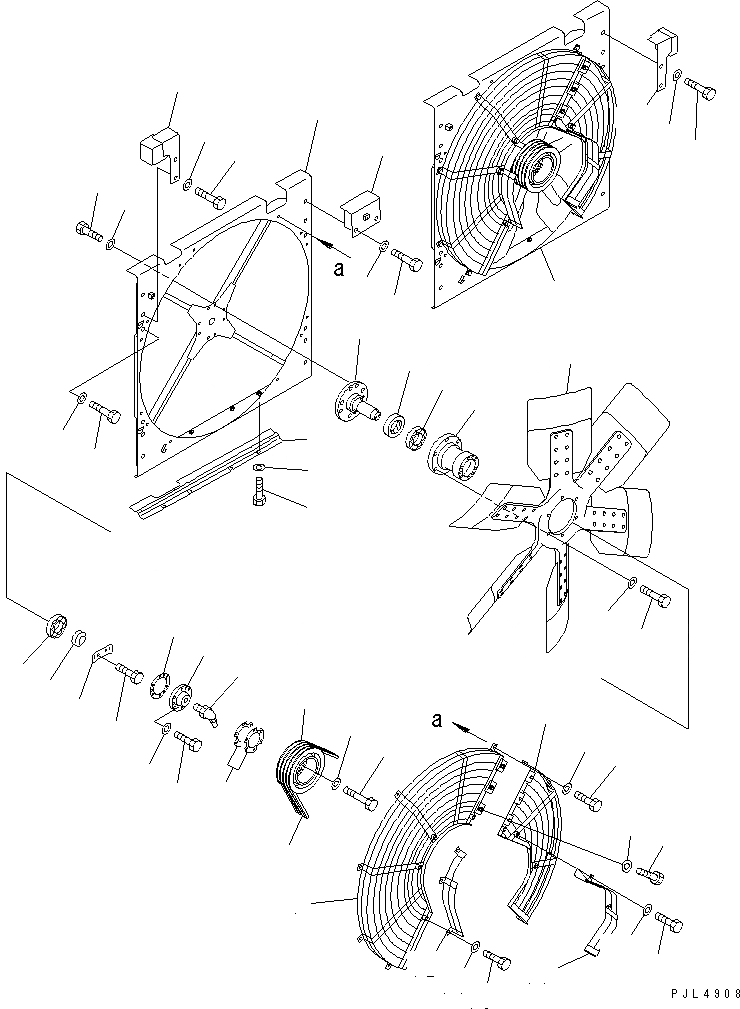 a

a

PJL4908