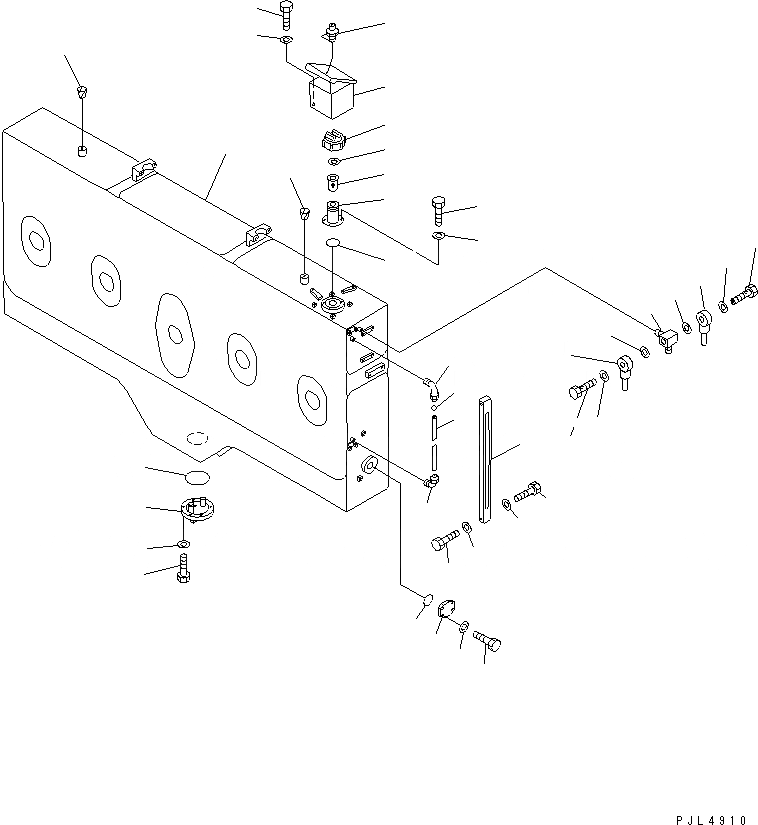 PJL4910