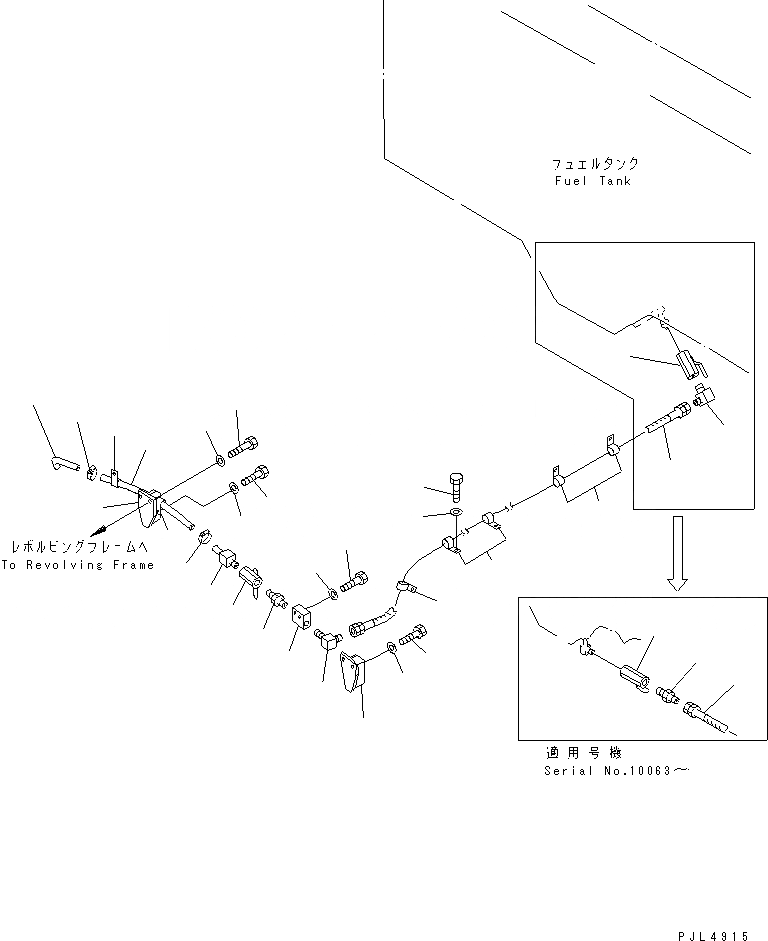 フュエルタンク
Fuel Tank

レボルビングフレームへ
To Revolving Frame

適用号機
Serial No.10063～

PJL4915