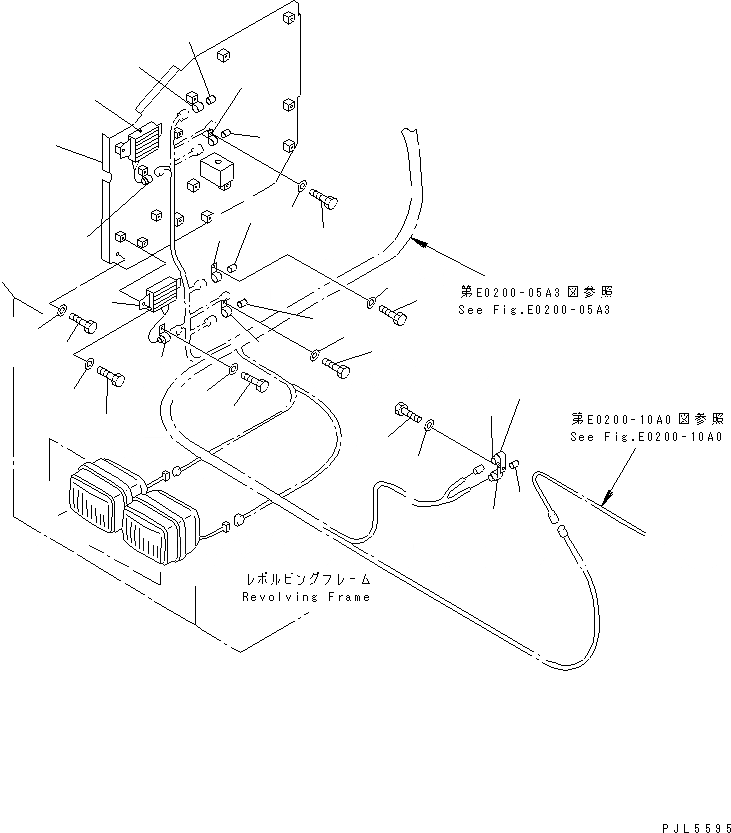 第E0200-05A3図参照
See Fig.E0200-05A3

第E0200-10A0図参照
See Fig.E0200-10A0

レボルビングフレーム
Revolving Frame

PJL5595